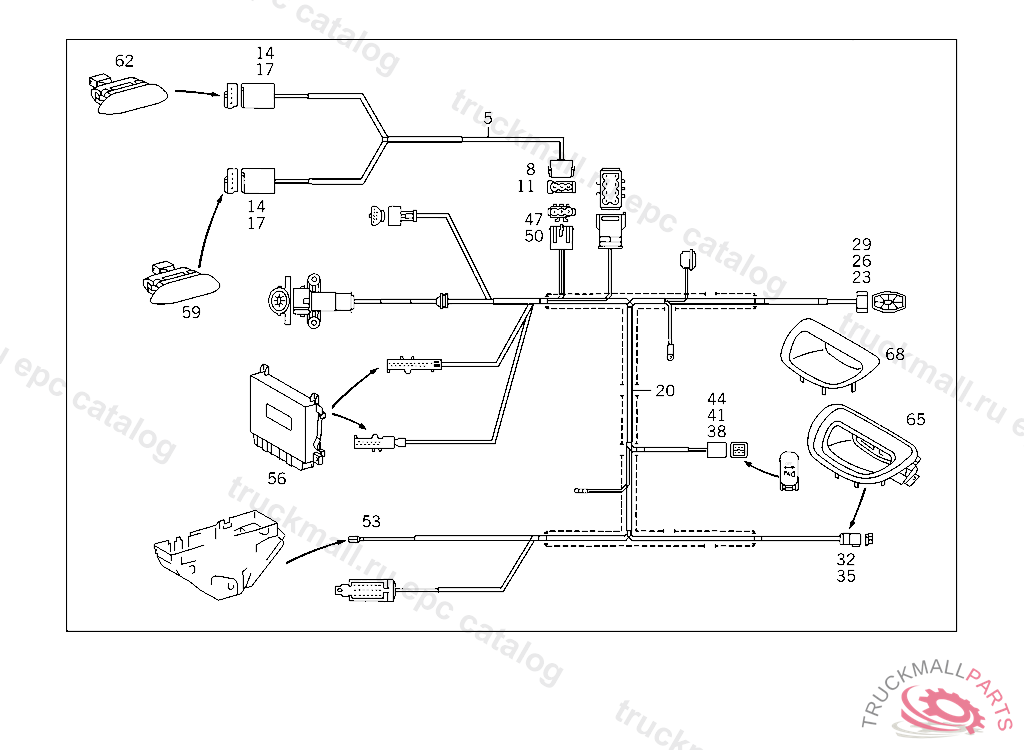 62
14
17
5
8
11
47
50
14
17
59
29
26
23
68
20
44
41
38
65
56
53
32
35

truckmall.ru epc catalog
TRUCKMALLPARTS