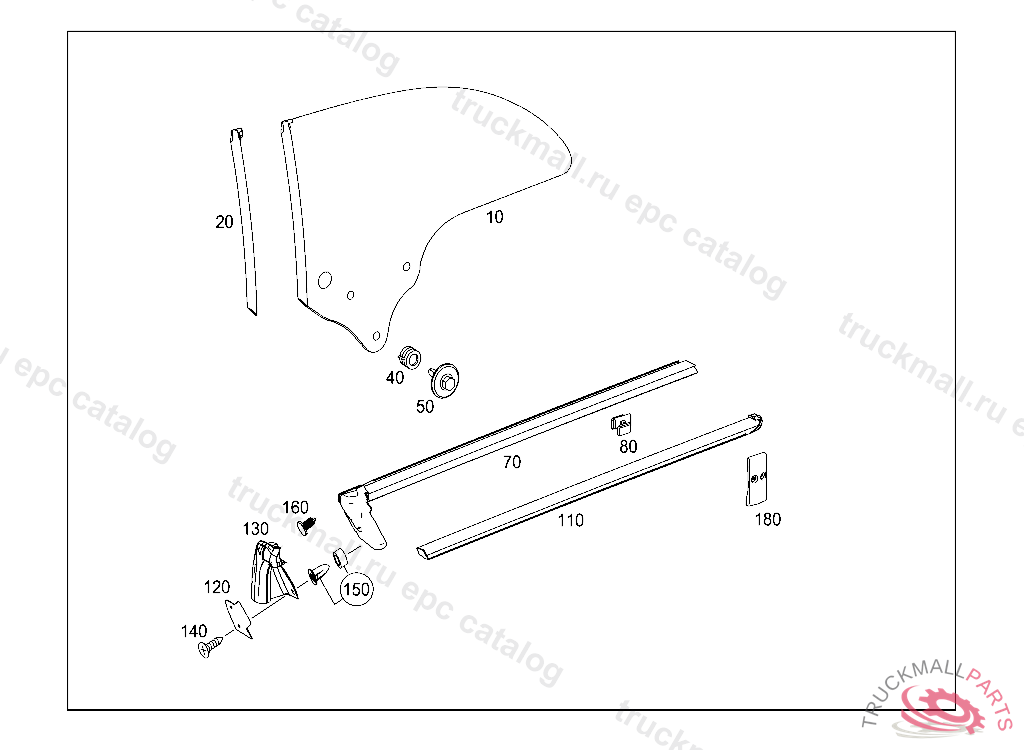 truckmall.ru epc catalog

20
10
40
50
70
80
110
180
160
130
120
150
140

TRUCKMALLPARTS