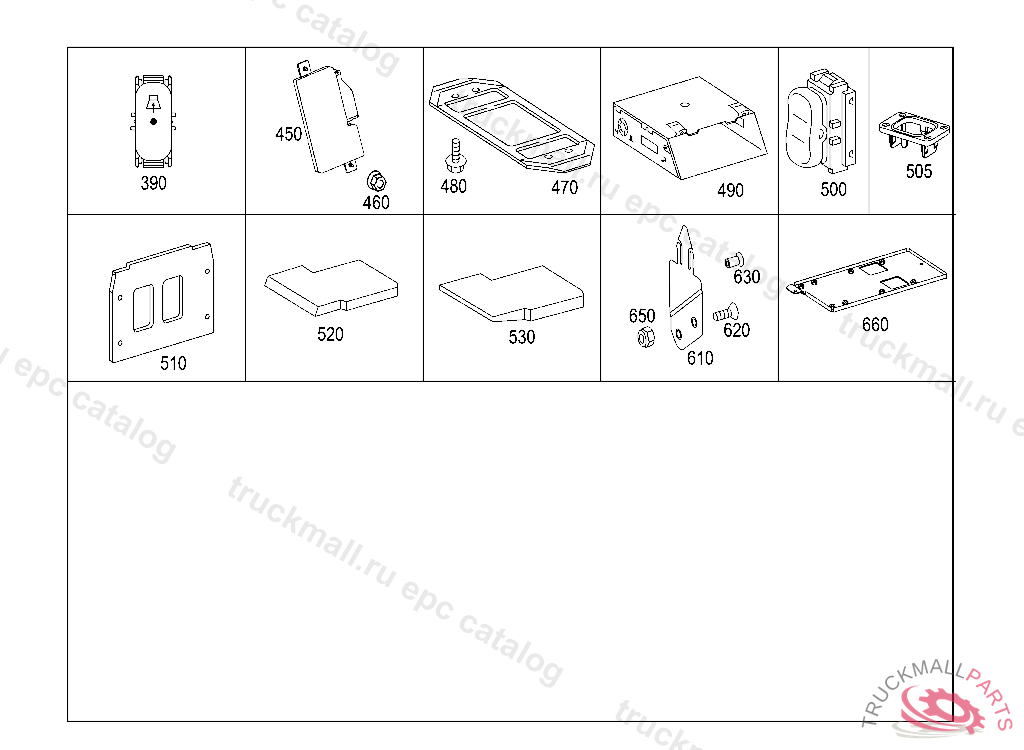 390

450
460

480
470

490

500
505

510

520

530

650
630
620
610

660

truckmall.ru epc catalog

truckmall.ru epc catalog

truckmall.ru epc catalog

TRUCKMALLPARTS