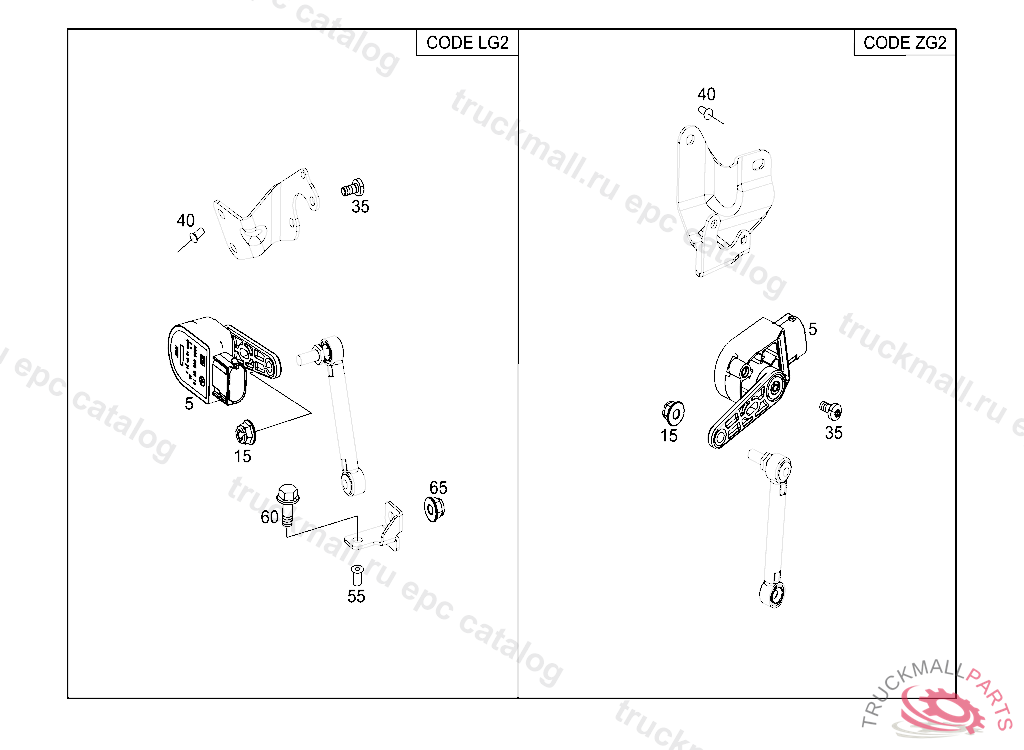 CODE LG2

40

35

5

15

60

65

55

CODE ZG2

40

5

15

35

truckmall.ru epc catalog

TRUCKMALLPARTS