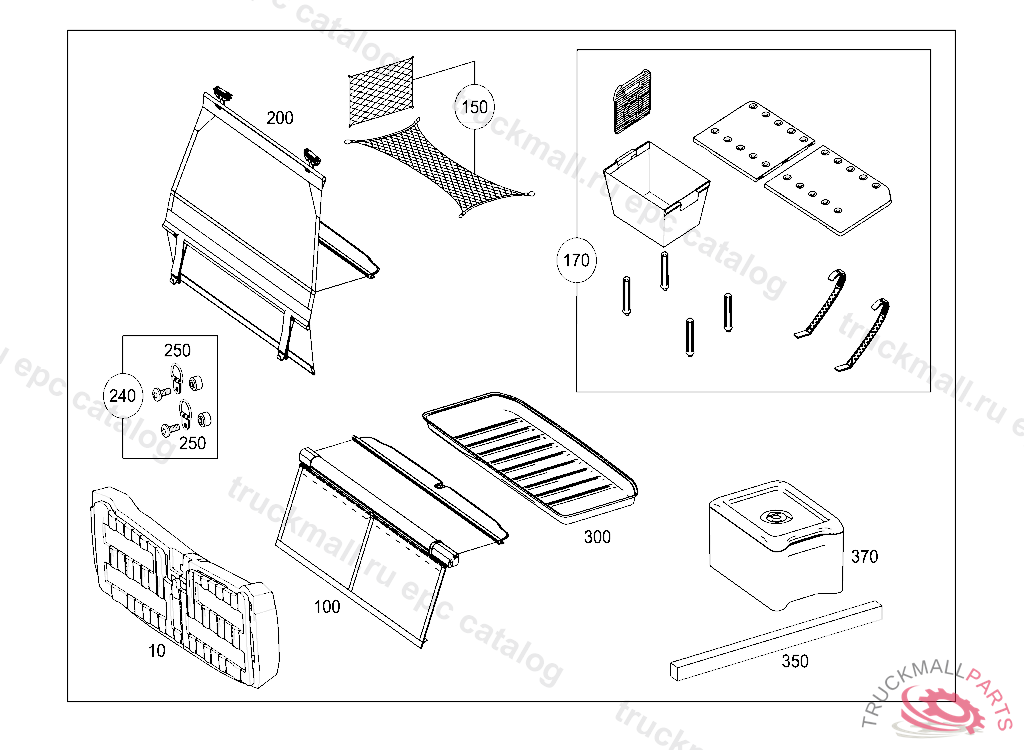 200

150

170

250

240

250

300

370

100

10

350

truckmall.ru epc catalog

TRUCKMALLPARTS