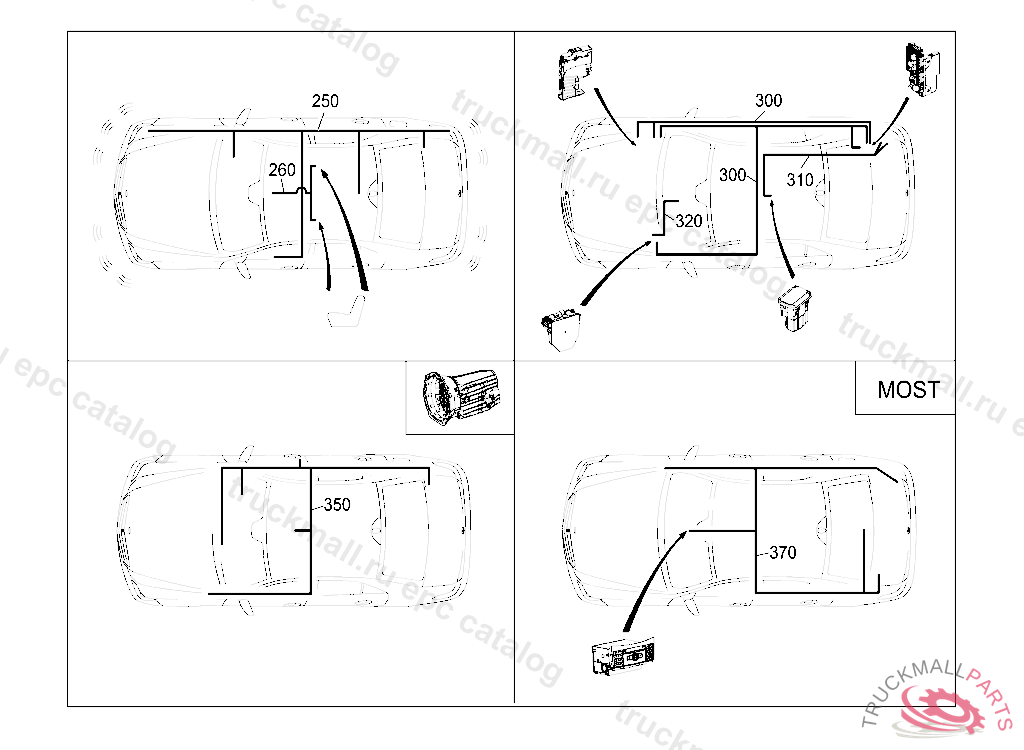 250

260

300

300

310

320

MOST

350

370

truckmall.ru epc catalog

TRUCKMALLPARTS