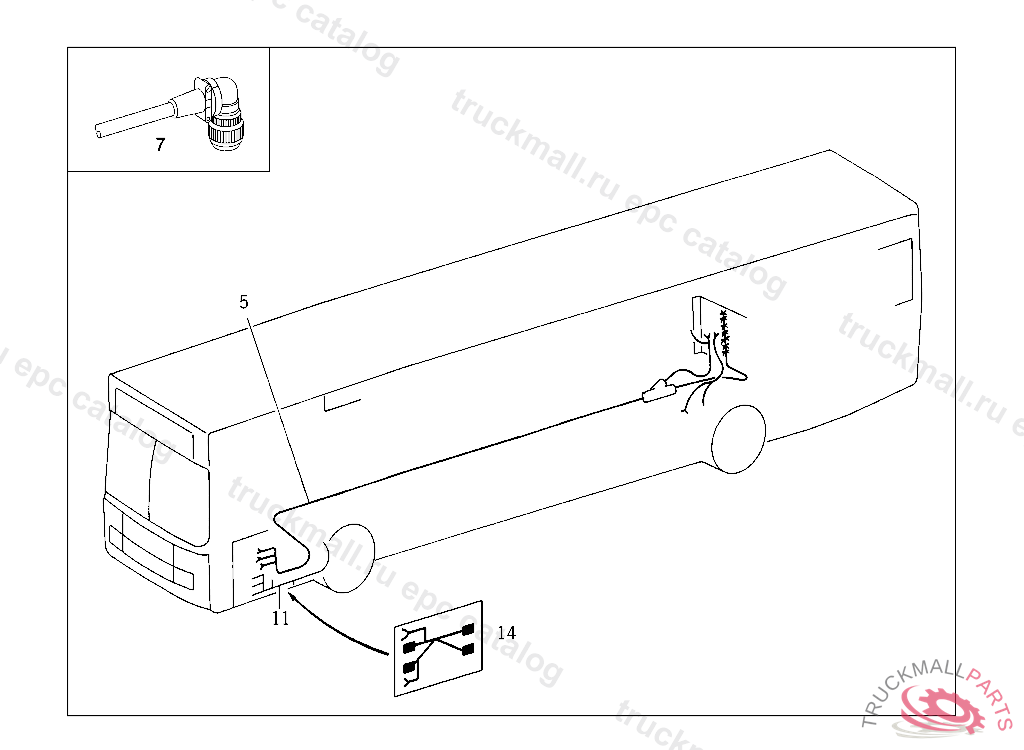 7

5

11

14

truckmall.ru epc catalog

TRUCKMALLPARTS