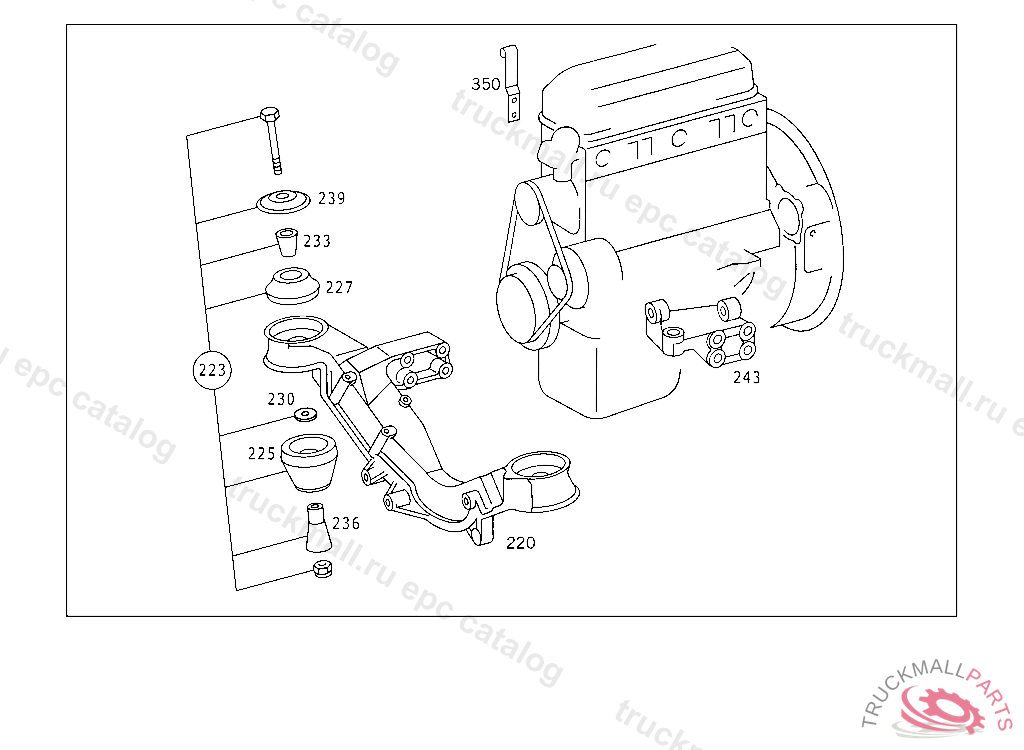 350

239

233

227

223

230

225

236

220

243

truckmall.ru epc catalog

TRUCKMALLPARTS