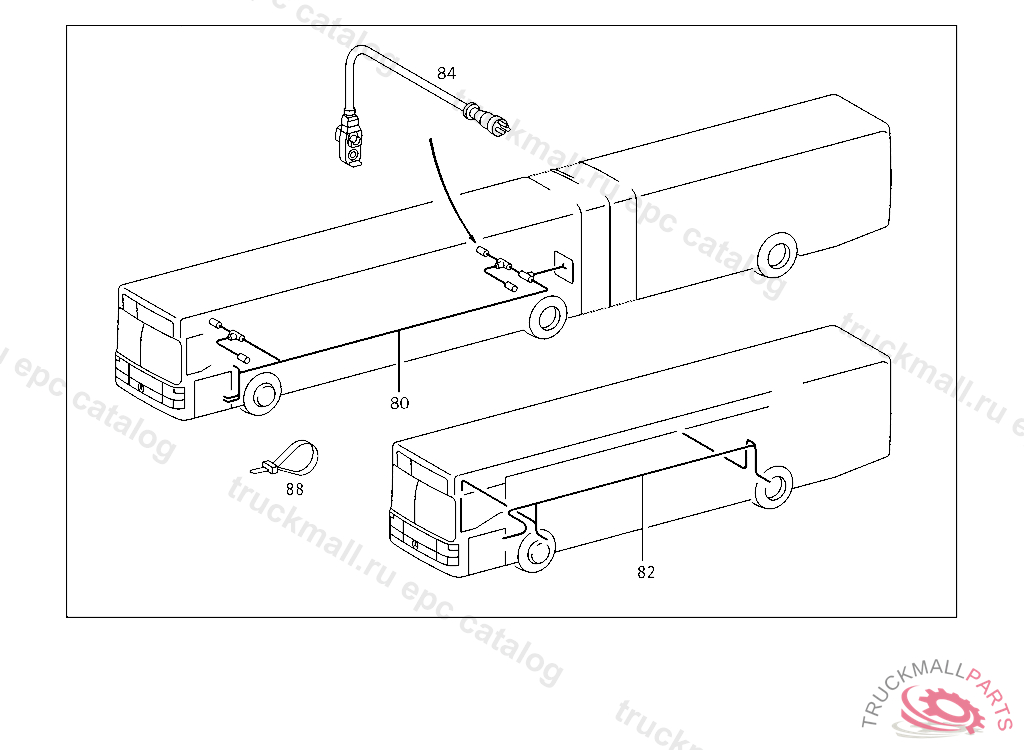 84
80
88
82
truckmall.ru epc catalog
truckmall.ru epc catalog
truckmall.ru epc catalog
truckmall.ru epc catalog
TRUCKMALLPARTS