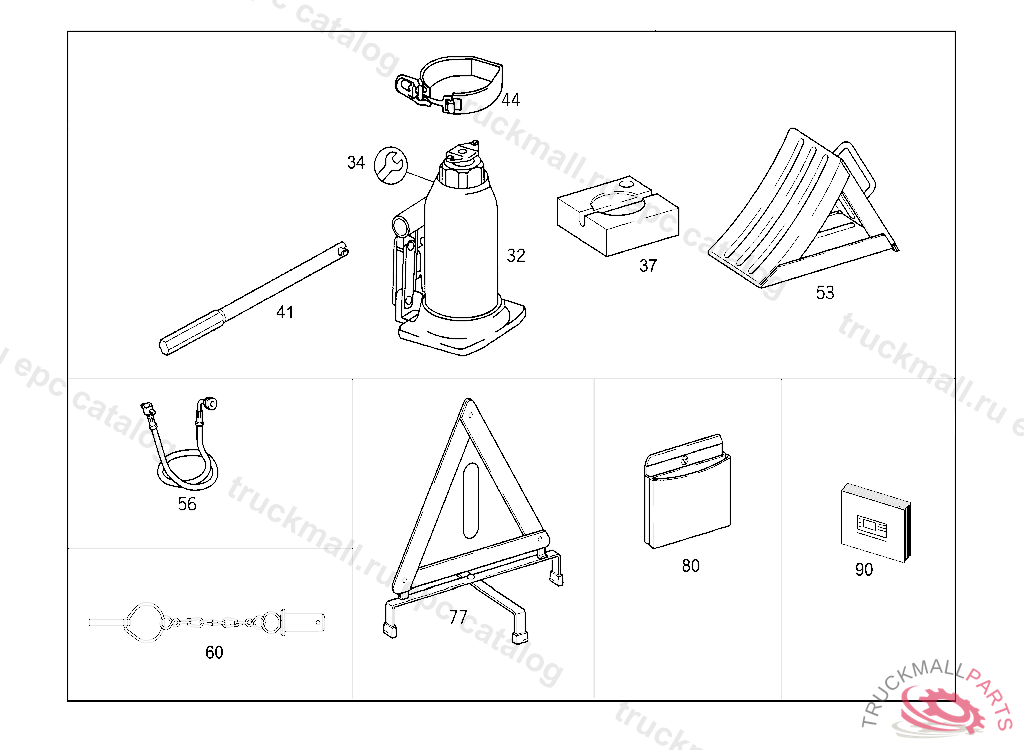 44
34
32
37
53
41
56
77
80
90
60
truckmall.ru epc catalog
TRUCKMALLPARTS