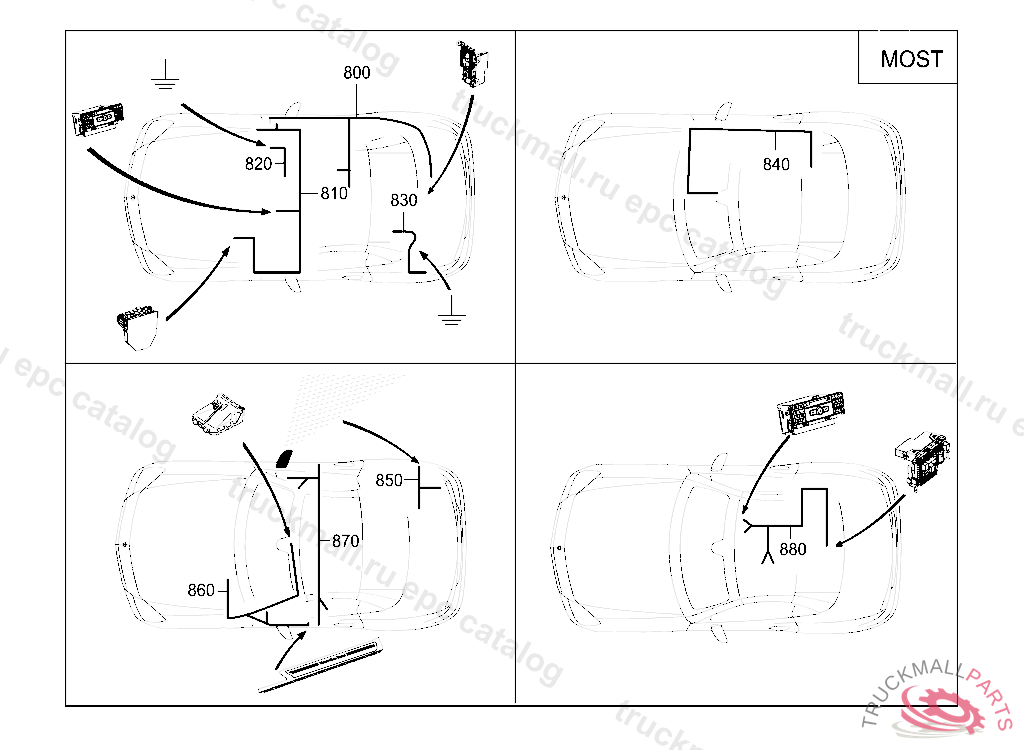 MOST

800
820
810
830

840

850
870
860

880

truckmall.ru epc catalog

TRUCKMALLPARTS