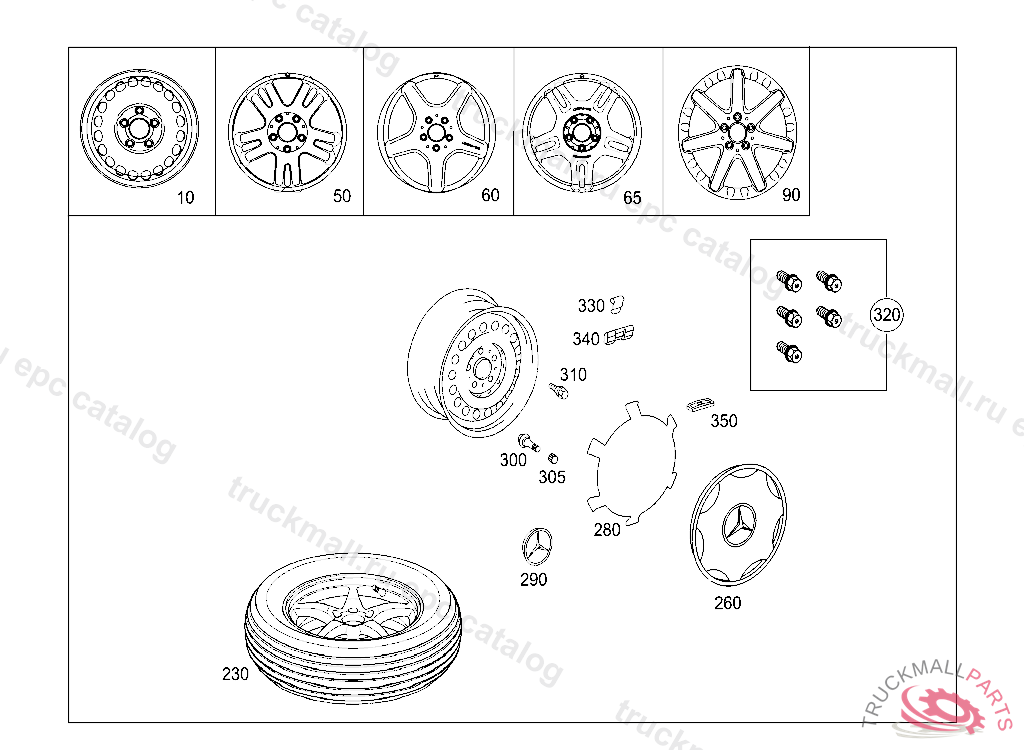 10
50
60
65
90
330
340
310
320
350
300
305
280
290
260
230
truckmall.ru epc catalog
TRUCKMALLPARTS