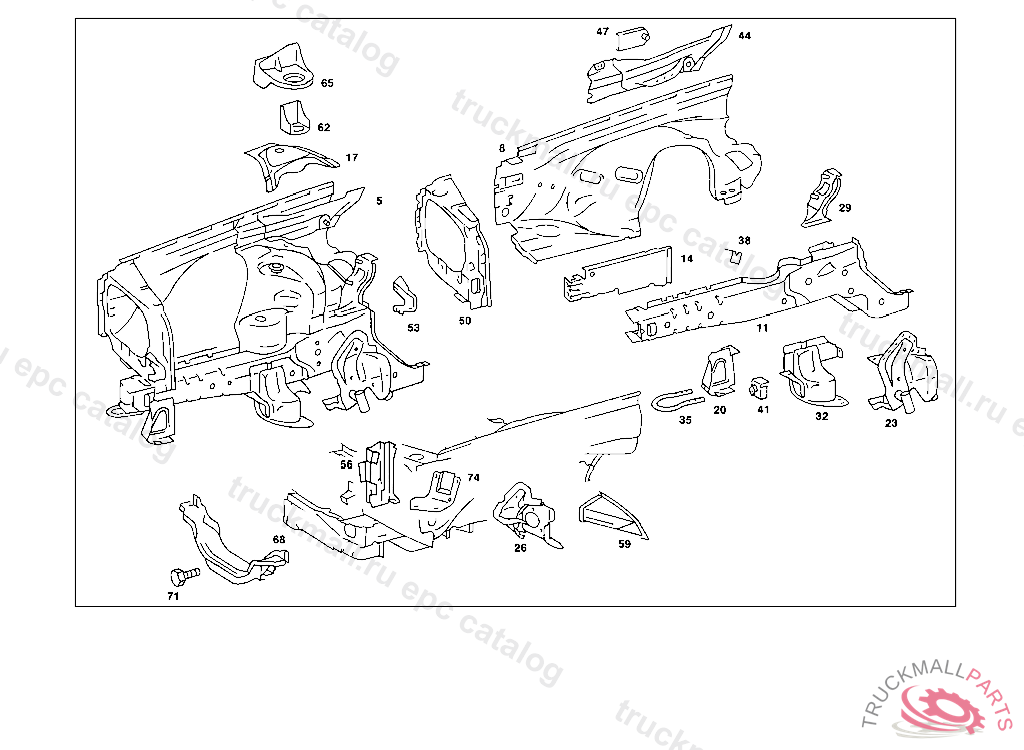 47
44
65
62
17
8
5
29
38
14
53
50
11
20
41
32
23
35
56
74
26
59
68
71

truckmall.ru epc catalog

TRUCKMALLPARTS