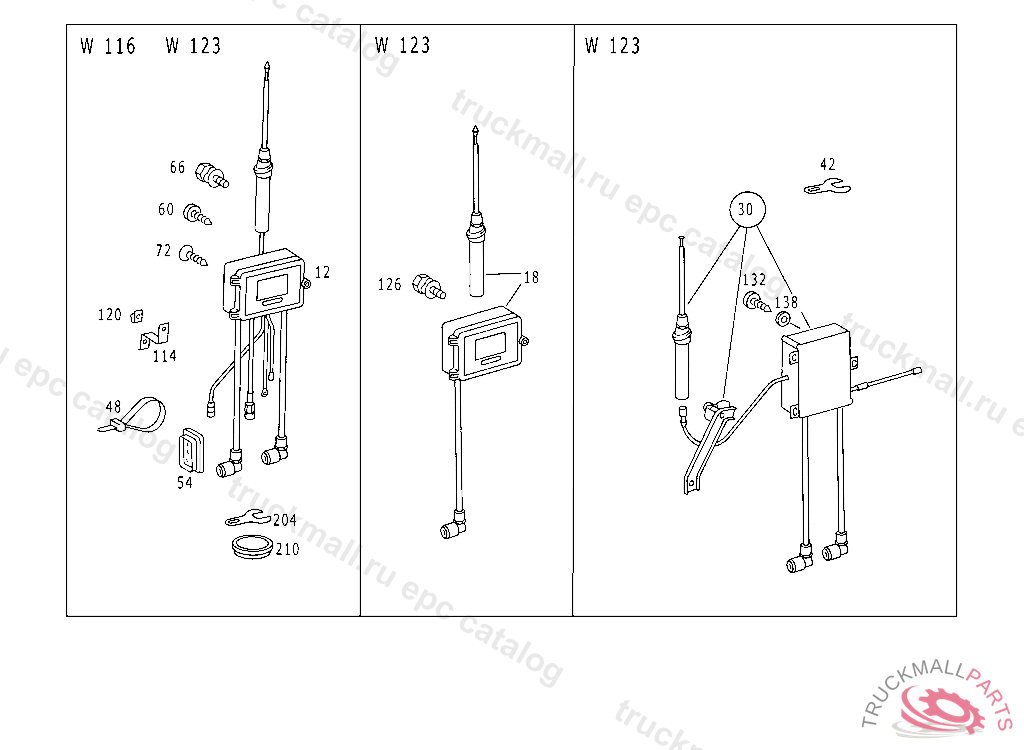 W 116 W 123

66

60

72

12

120

114

48

54

204

210

W 123

126

18

W 123

42

30

132

138

truckmall.ru epc catalog

TRUCKMALLPARTS