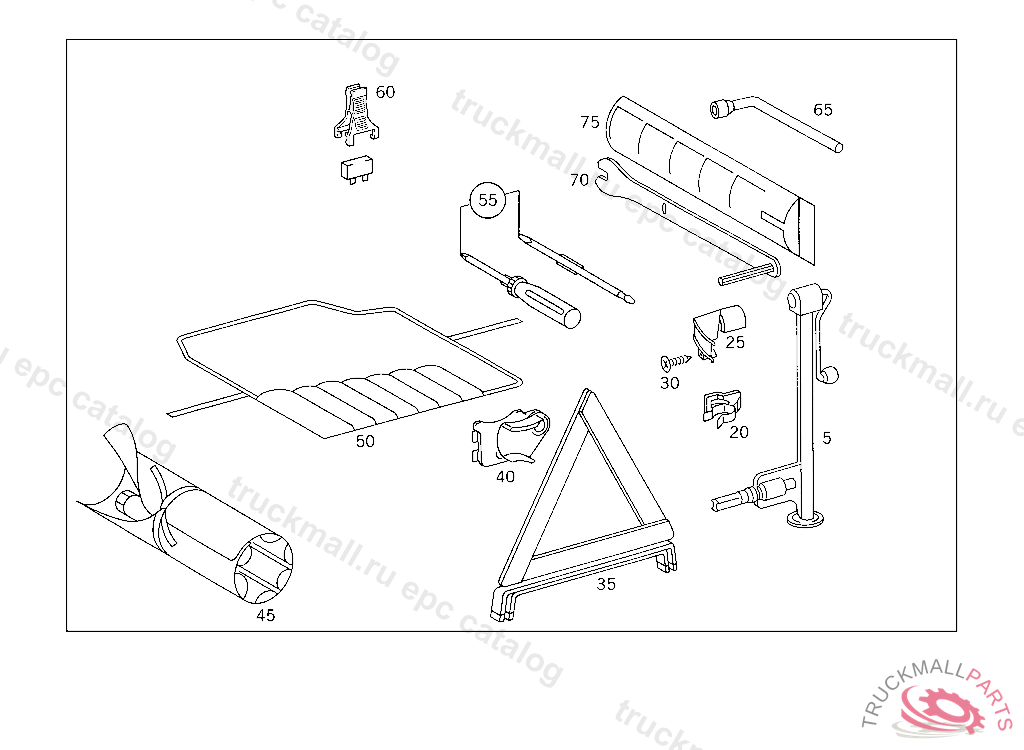 60

75

65

70

55

25

30

20

5

50

40

35

45

truckmall.ru epc catalog

TRUCKMALLPARTS