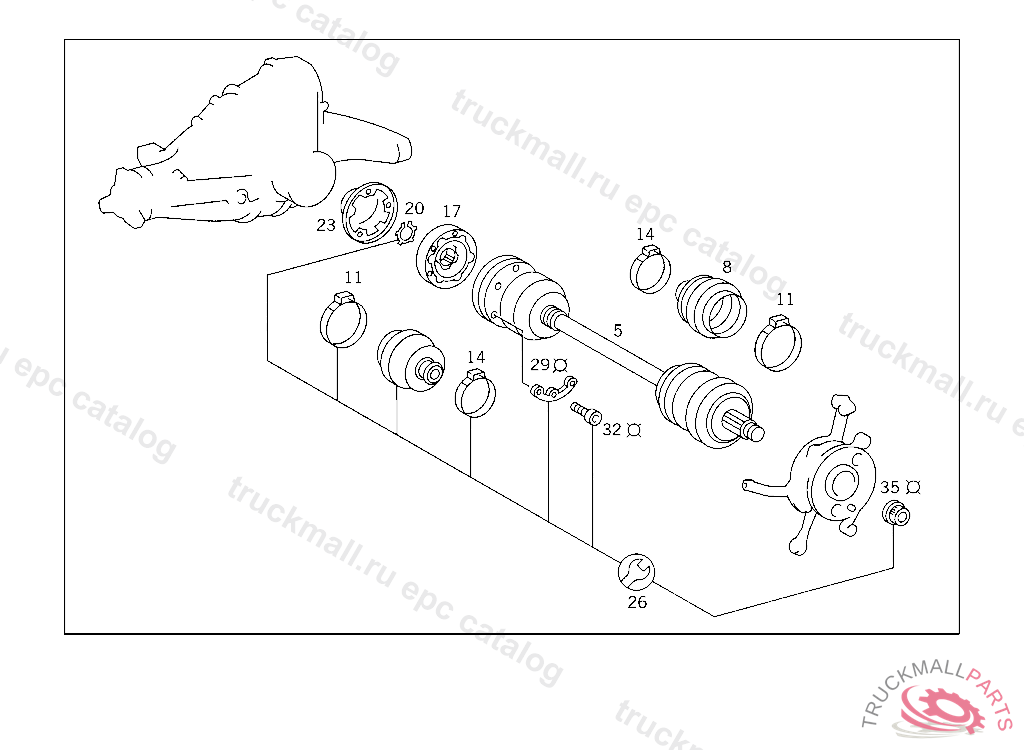 truckmall.ru epc catalog

23 20 17
14
8
11
11
5
14
29
32
35
26

TRUCKMALLPARTS