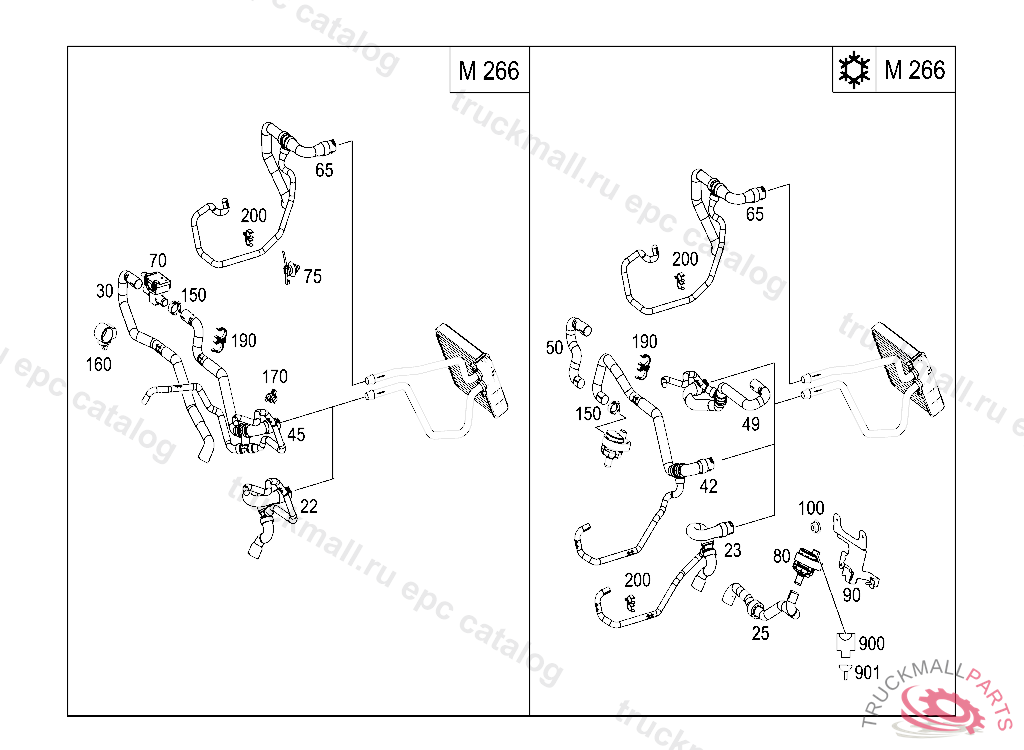 M 266

65
200
75
70
30
150
190
160
170
45
22

M 266

65
200
50
190
150
49
42
100
23
80
90
200
25
900
901

truckmall.ru epc catalog
TRUCKMALLPARTS