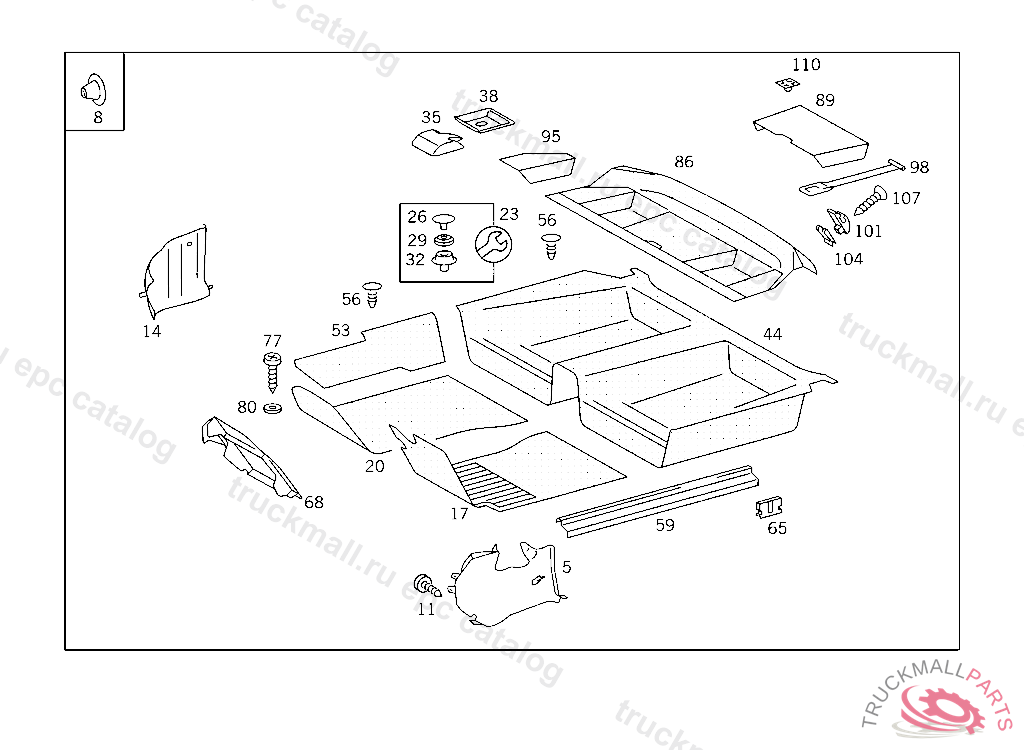 8
110
89
38
35
95
86
98
107
101
104
26
29
32
23
56
56
14
53
44
77
80
20
68
17
59
65
5
11
truckmall.ru epc catalog
TRUCKMALLPARTS