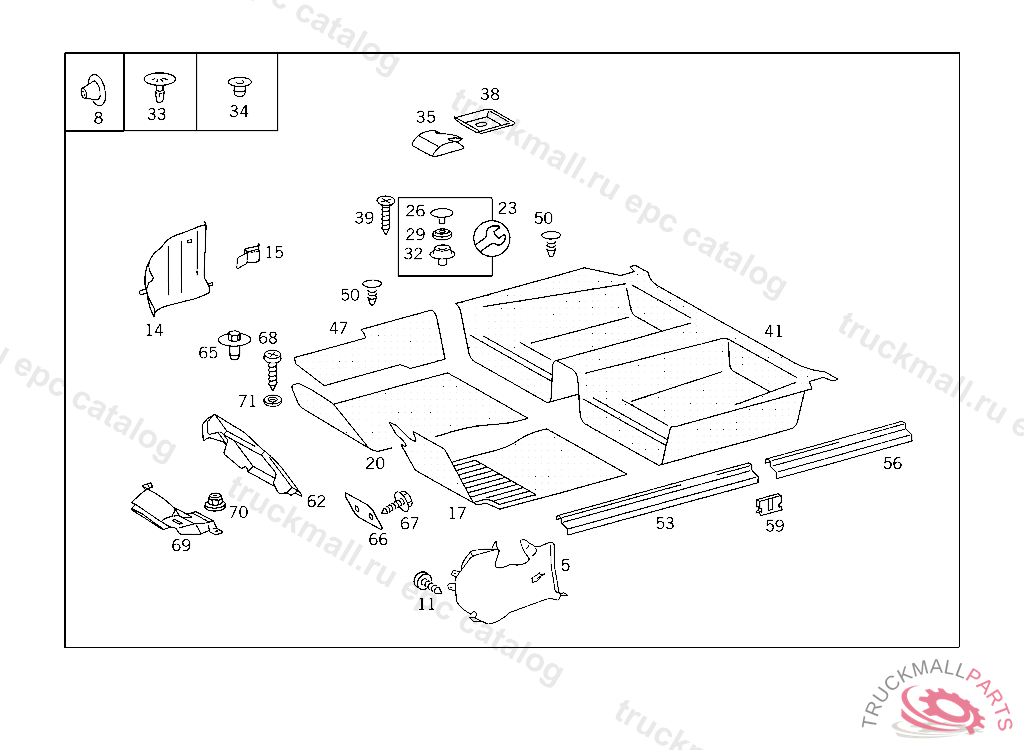 8
33
34
38
35
39
26
29
32
23
50
15
14
50
47
41
65
68
71
20
56
62
70
69
66
67
17
53
59
5
11
truckmall.ru epc catalog
TRUCKMALLPARTS