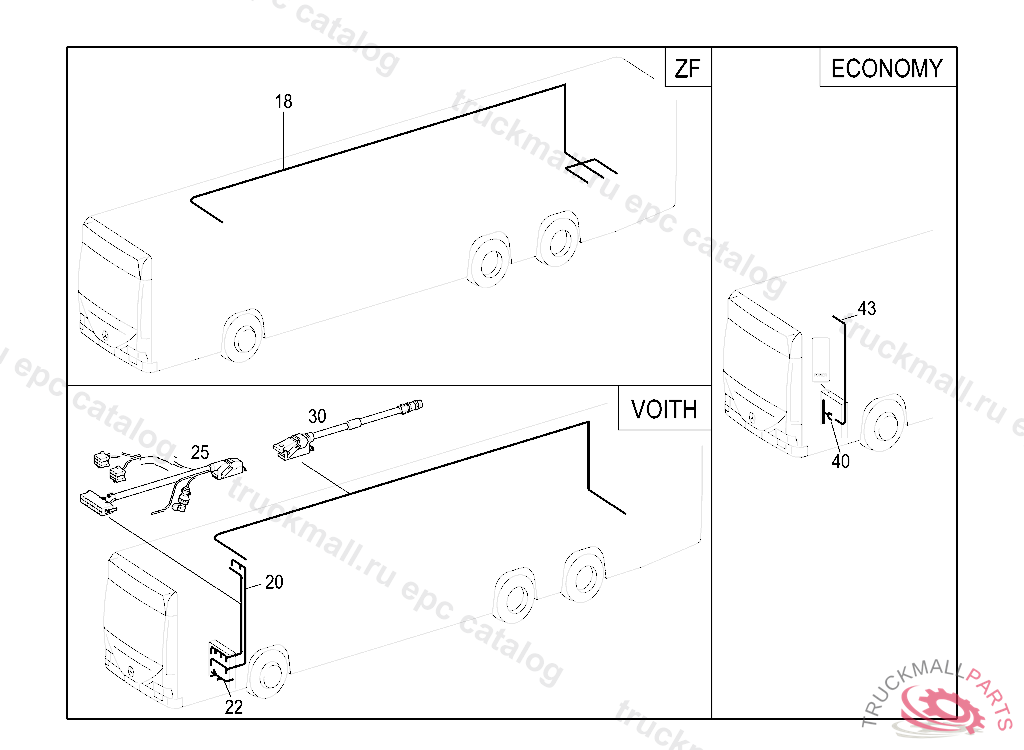 ZF

18

ECONOMY

43

40

VOITH

30

25

20

22

truckmall.ru epc catalog

TRUCKMALLPARTS