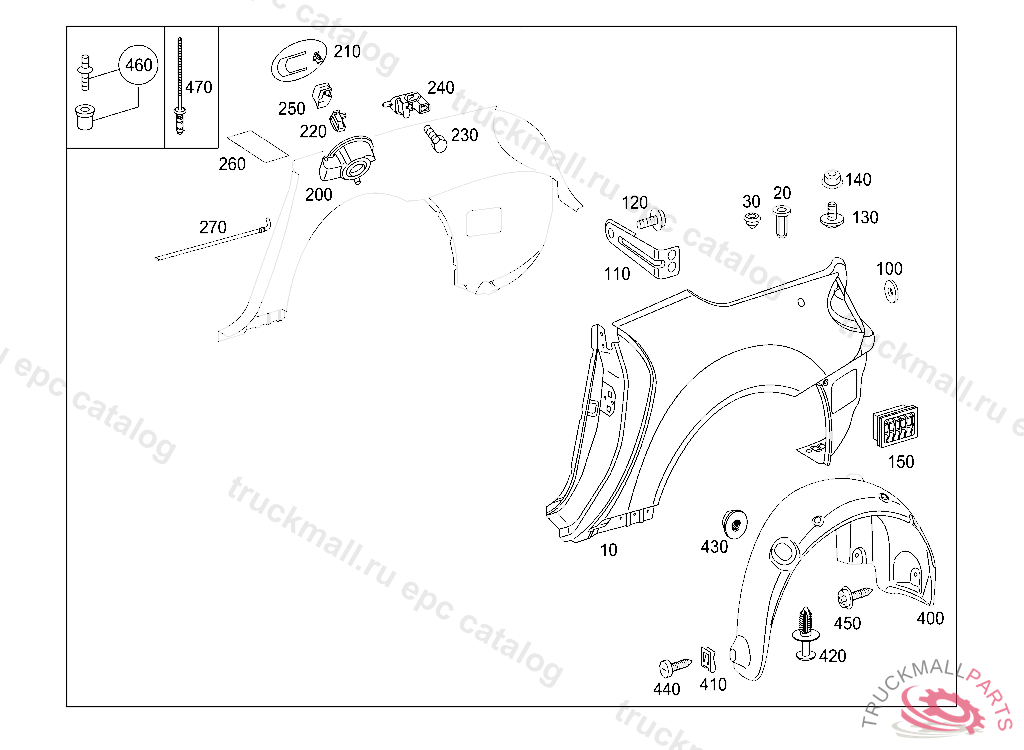 460
470
210
250
240
220
230
260
200
270
120
30
20
140
130
110
100
150
10
430
400
450
420
440
410
truckmall.ru epc catalog
truckmall.ru epc catalog
truckmall.ru epc catalog
truckmall.ru epc catalog
TRUCKMALLPARTS