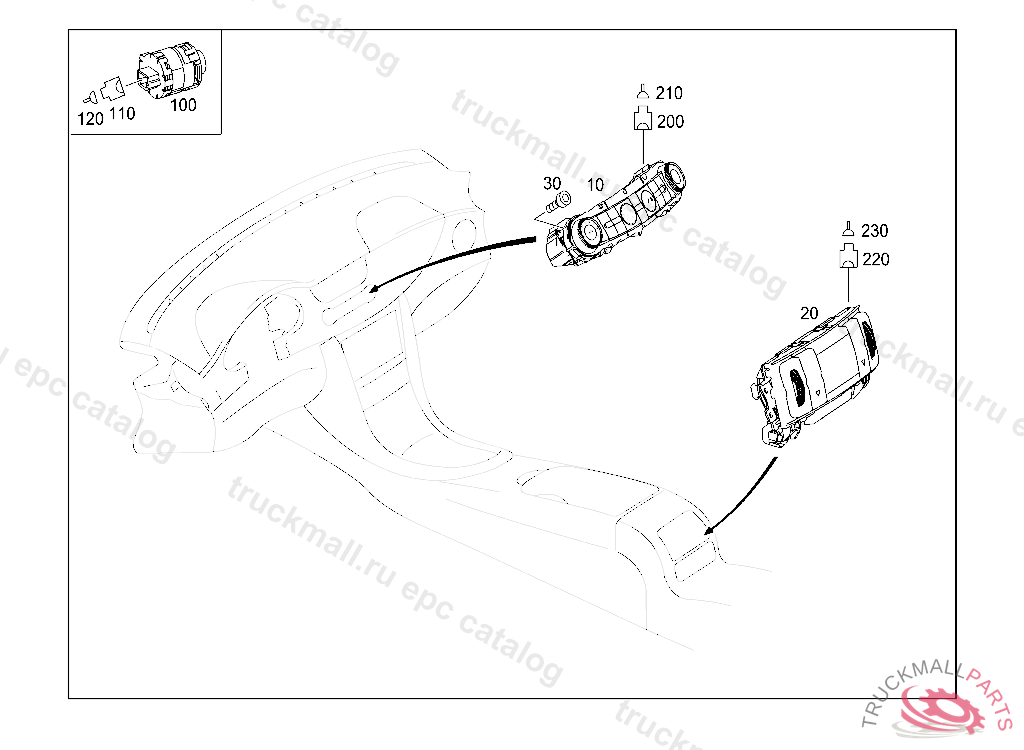 120 110 100

210
200

30 10

230
220

20

truckmall.ru epc catalog
truckmall.ru epc catalog
truckmall.ru epc catalog
truckmall.ru epc catalog

TRUCKMALLPARTS