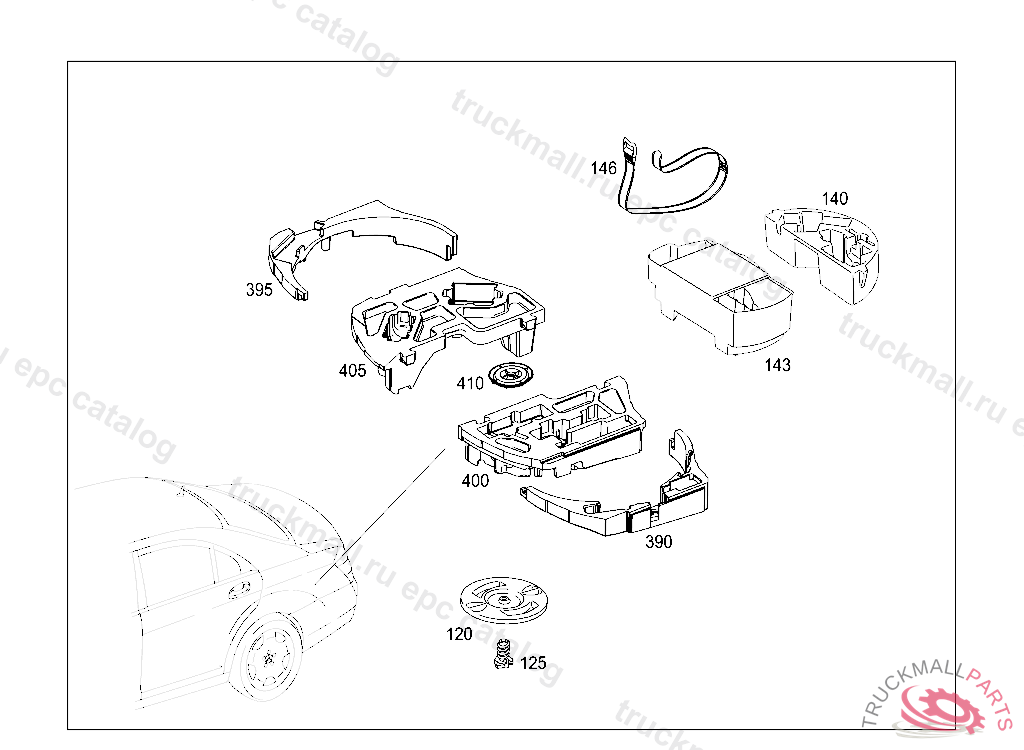 146

140

395

143

405

410

400

390

120

125

truckmall.ru epc catalog

TRUCKMALLPARTS