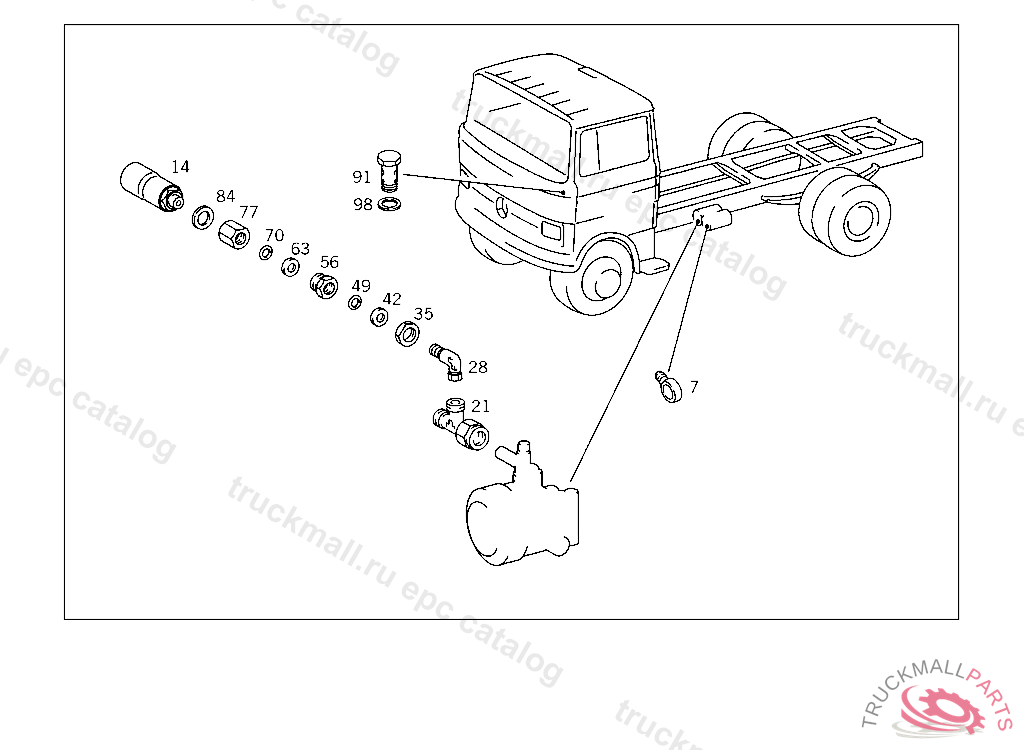 14
84
77
70
63
56
49
42
35
28
21
91
98
7

truckmall.ru epc catalog

TRUCKMALLPARTS