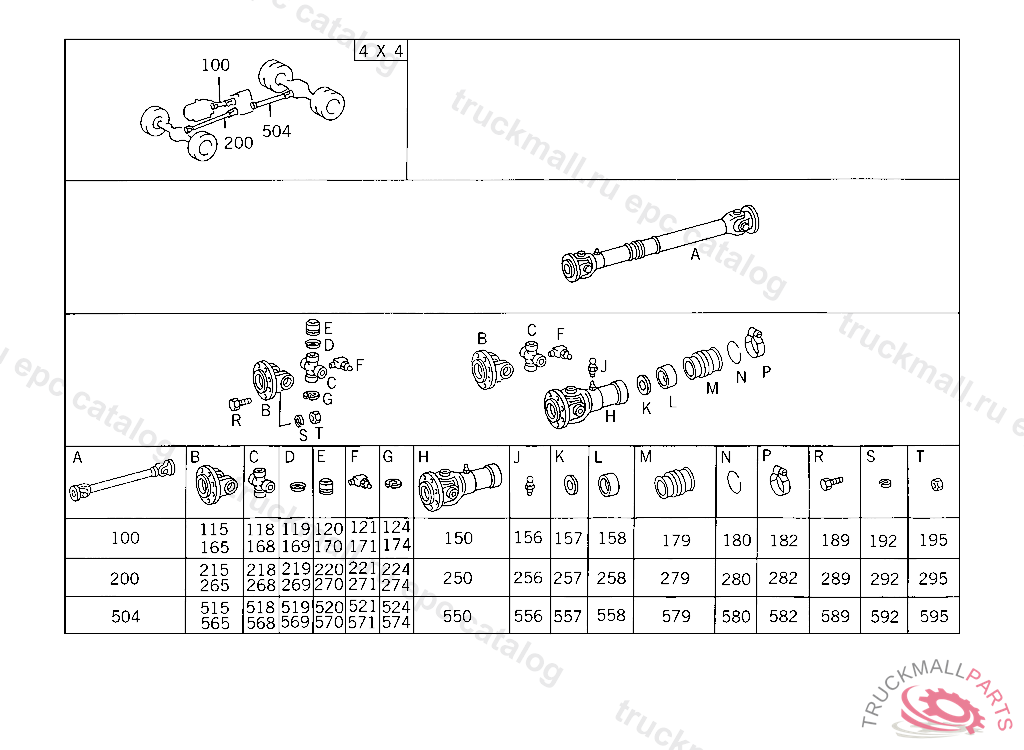 4 X 4

100
200
504

truckmall.ru epc catalog

A

E
D
F
C
G
B
R
S
T

B
C
F
J
H
K
L
M
N
P

| A | B | C | D | E | F | G | H | J | K | L | M | N | P | R | S | T |
|---|---|---|---|---|---|---|---|---|---|---|---|---|---|---|---|---|
| 100 | 115 165 | 118 168 | 119 169 | 120 170 | 121 171 | 124 174 | 150 | 156 | 157 | 158 | 179 | 180 | 182 | 189 | 192 | 195 |
| 200 | 215 265 | 218 268 | 219 269 | 220 270 | 221 271 | 224 274 | 250 | 256 | 257 | 258 | 279 | 280 | 282 | 289 | 292 | 295 |
| 504 | 515 565 | 518 568 | 519 569 | 520 570 | 521 571 | 524 574 | 550 | 556 | 557 | 558 | 579 | 580 | 582 | 589 | 592 | 595 |

TRUCKMALLPARTS