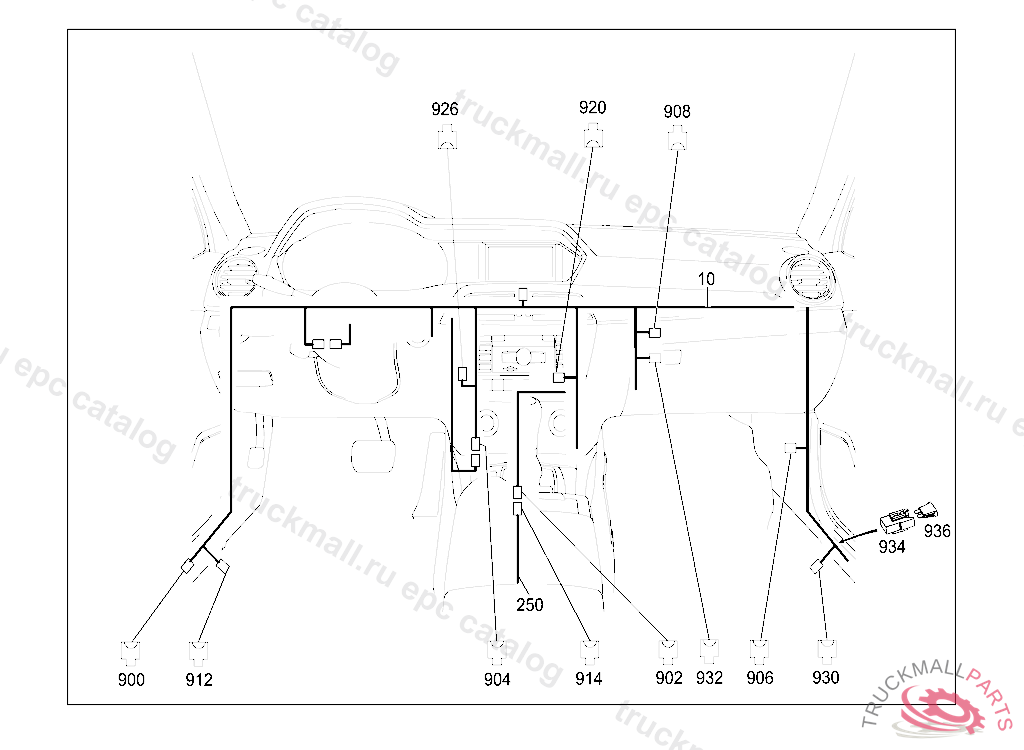 926
920
908
10
934
936
250
900
912
904
914
902
932
906
930
truckmall.ru epc catalog
TRUCKMALLPARTS