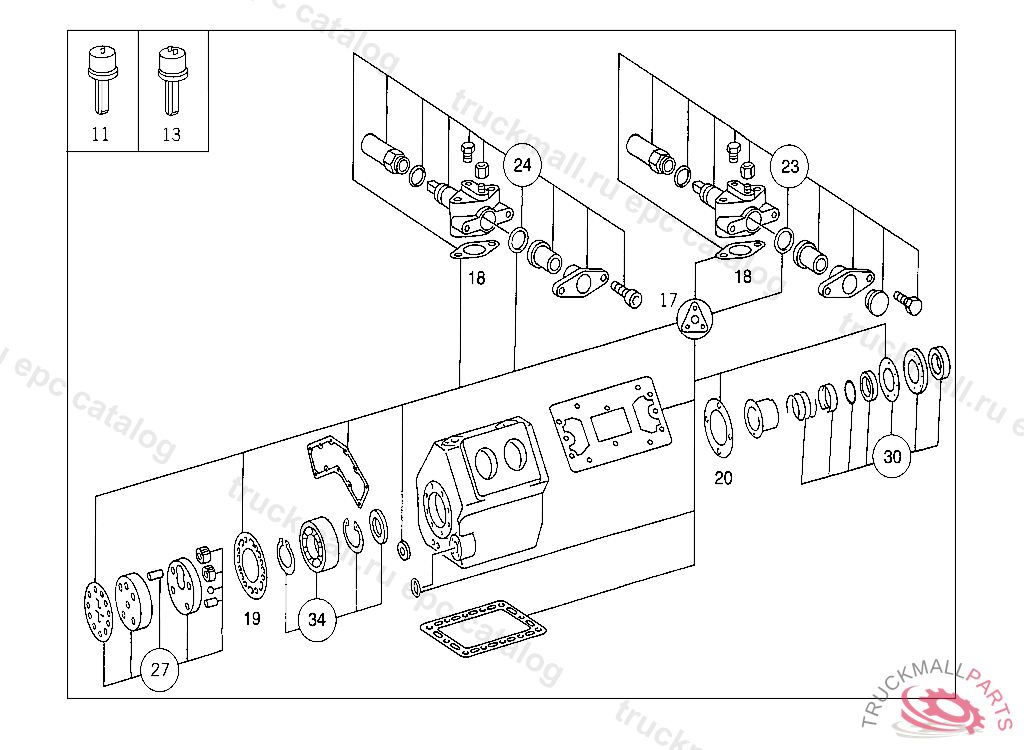 11
13
24
23
18
18
17
20
30
19
34
27
truckmall.ru epc catalog
TRUCKMALLPARTS