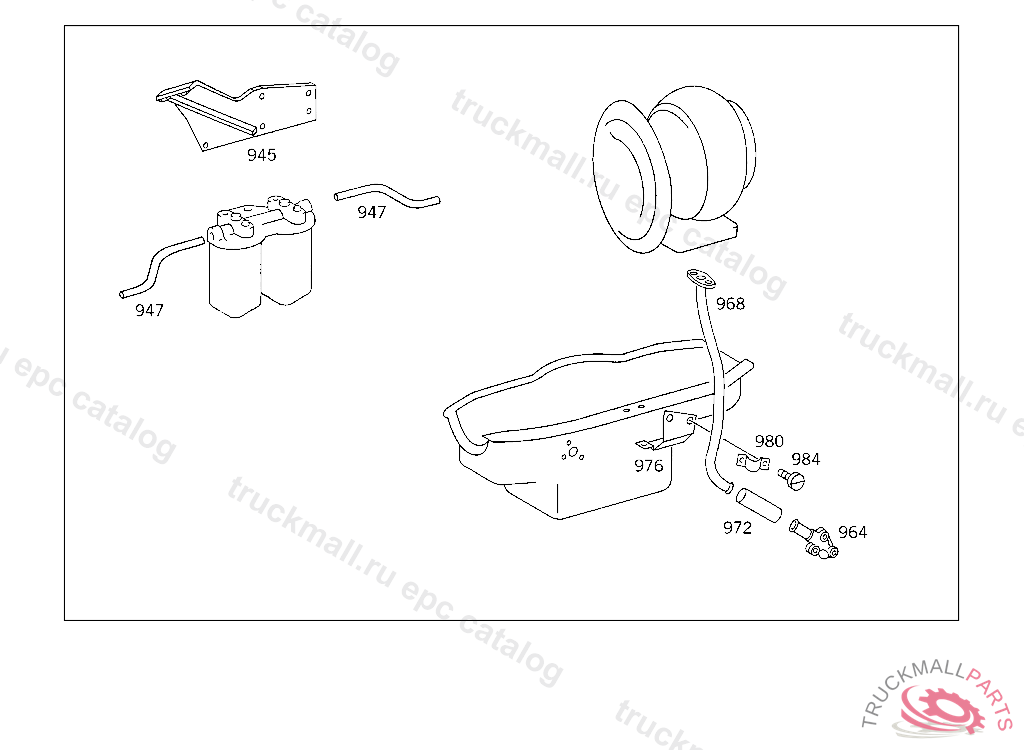 945

947

947

968

980

984

976

972

964

truckmall.ru epc catalog

TRUCKMALLPARTS