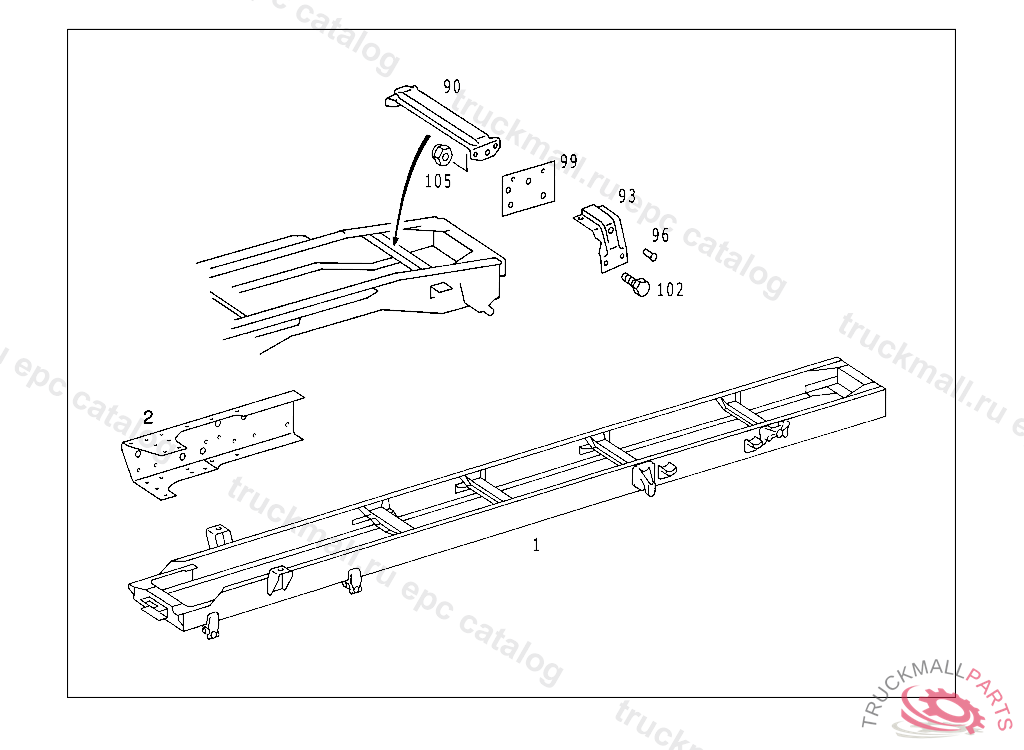 90
105
99
93
96
102
2
1
truckmall.ru epc catalog
truckmall.ru epc catalog
truckmall.ru epc catalog
TRUCKMALLPARTS