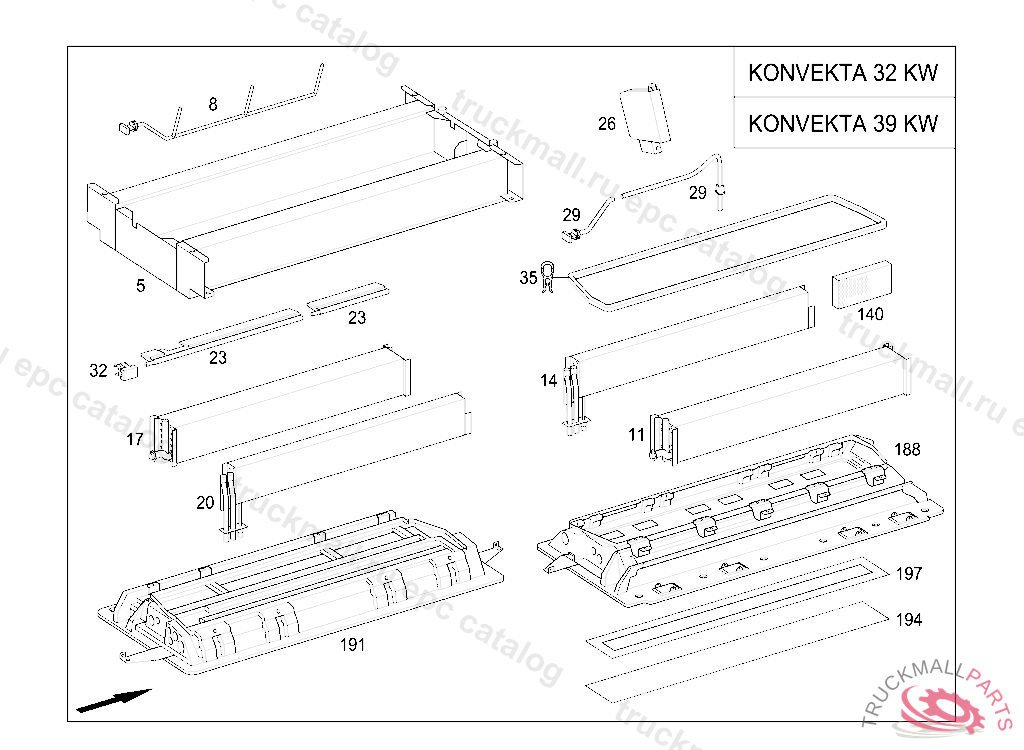 KONVEKTA 32 KW

KONVEKTA 39 KW

8

26

29

29

5

35

140

23

23

32

14

17

11

188

20

197

194

191

truckmall.ru epc catalog

TRUCKMALLPARTS