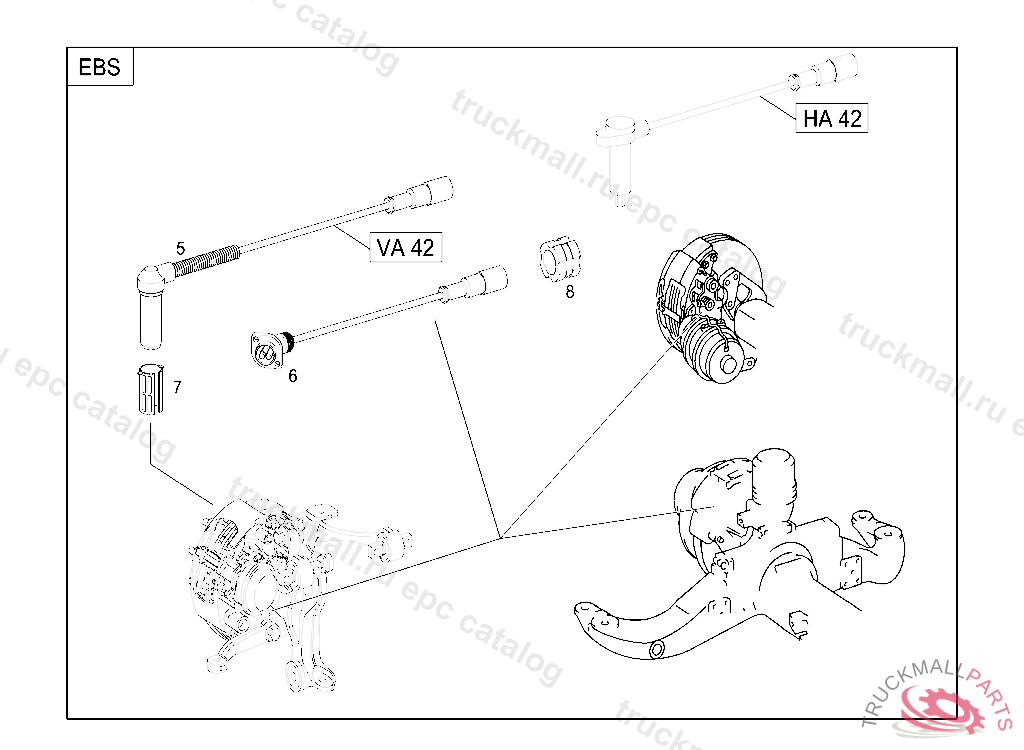 EBS

HA 42

VA 42

5

8

6

7

truckmall.ru epc catalog

TRUCKMALLPARTS