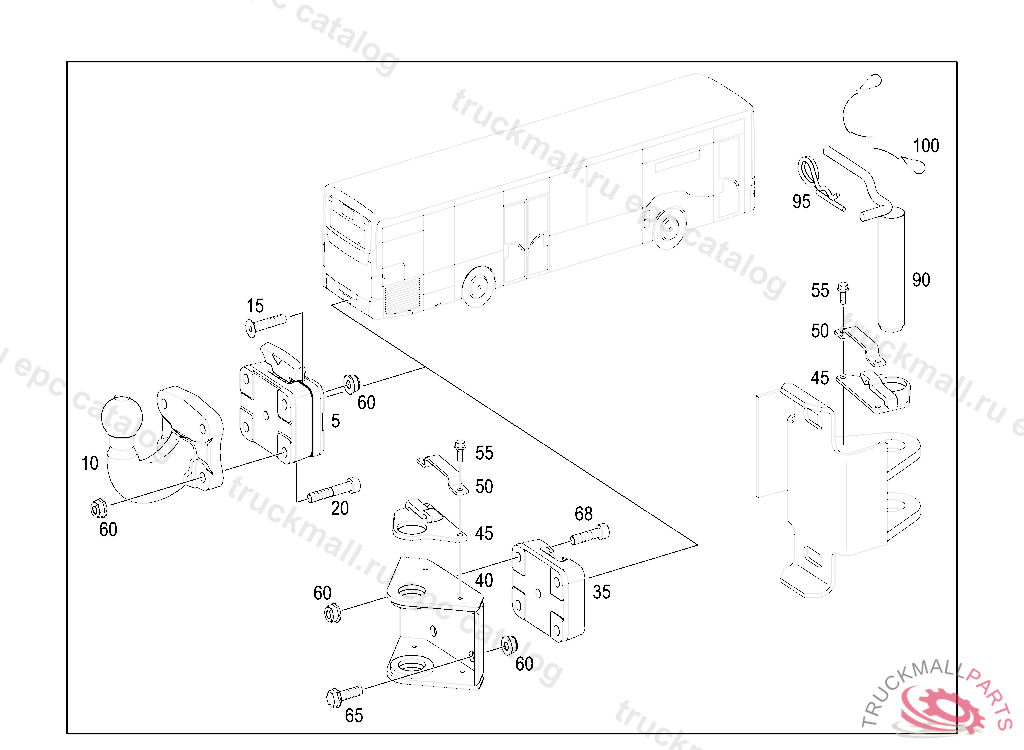 truckmall.ru epc catalog

100
95
90
55
50
45
15
60
5
10
60
20
55
50
45
68
40
35
60
60
65

TRUCKMALLPARTS