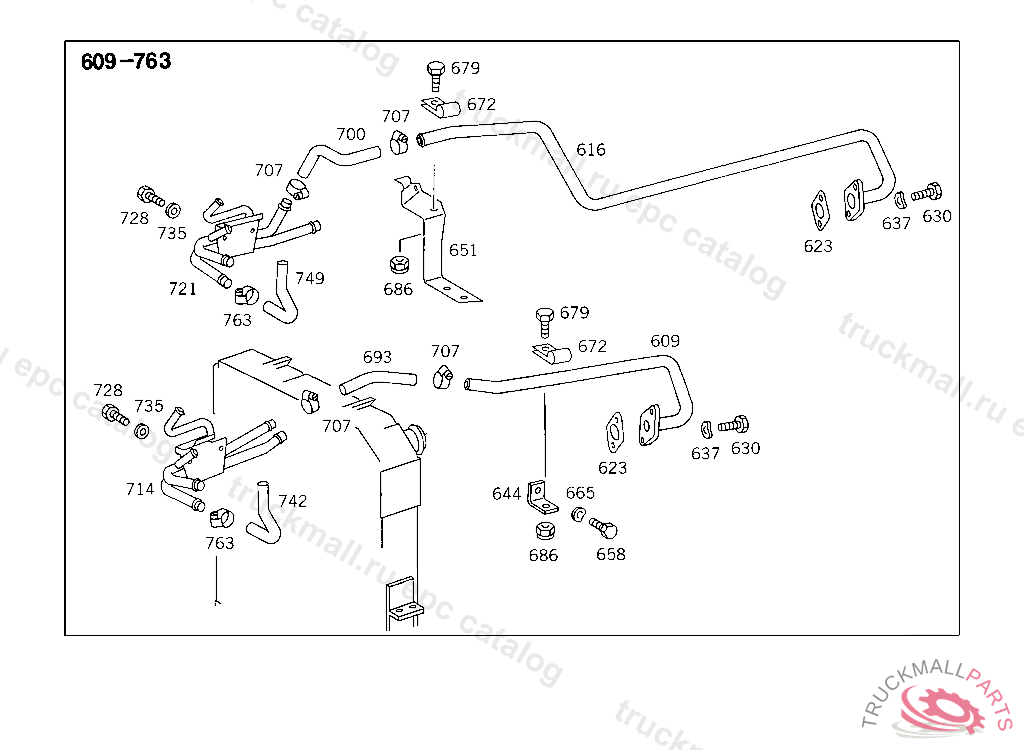 609-763

679
672
707
700
616
707
728
735
651
623
637
630
721
749
686
763
679
672
609
693
707
728
735
707
623
637
630
714
742
644
665
763
686
658

truckmall.ru epc catalog

TRUCKMALLPARTS