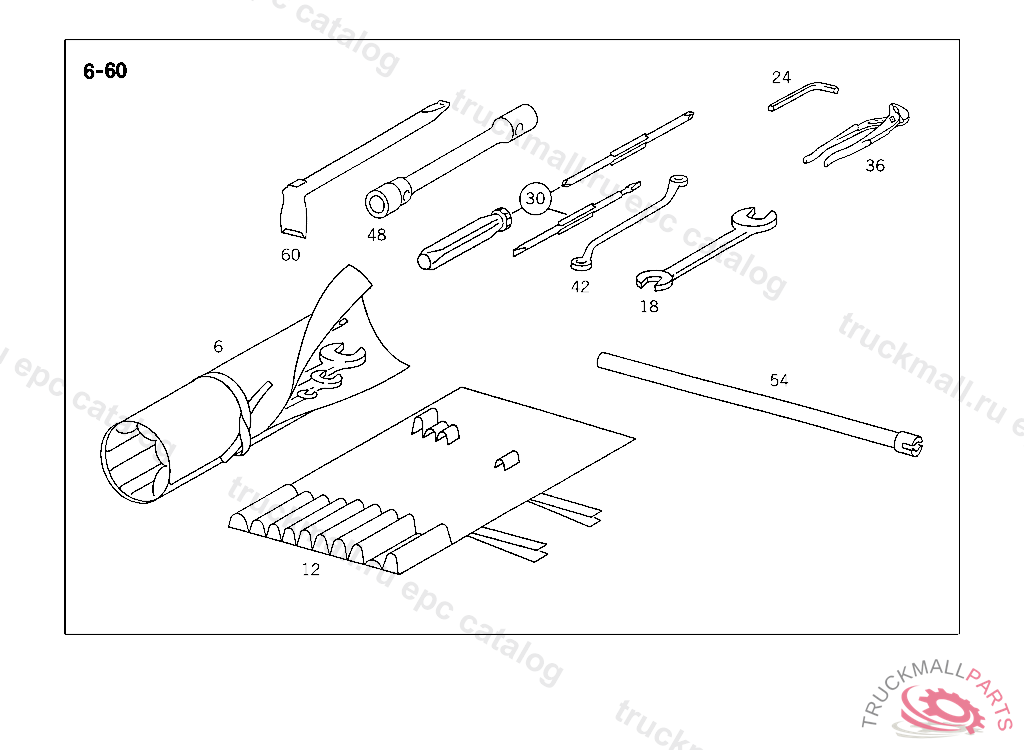 6-60

24

36

60

48

30

42

18

6

54

12

truckmall.ru epc catalog

TRUCKMALLPARTS