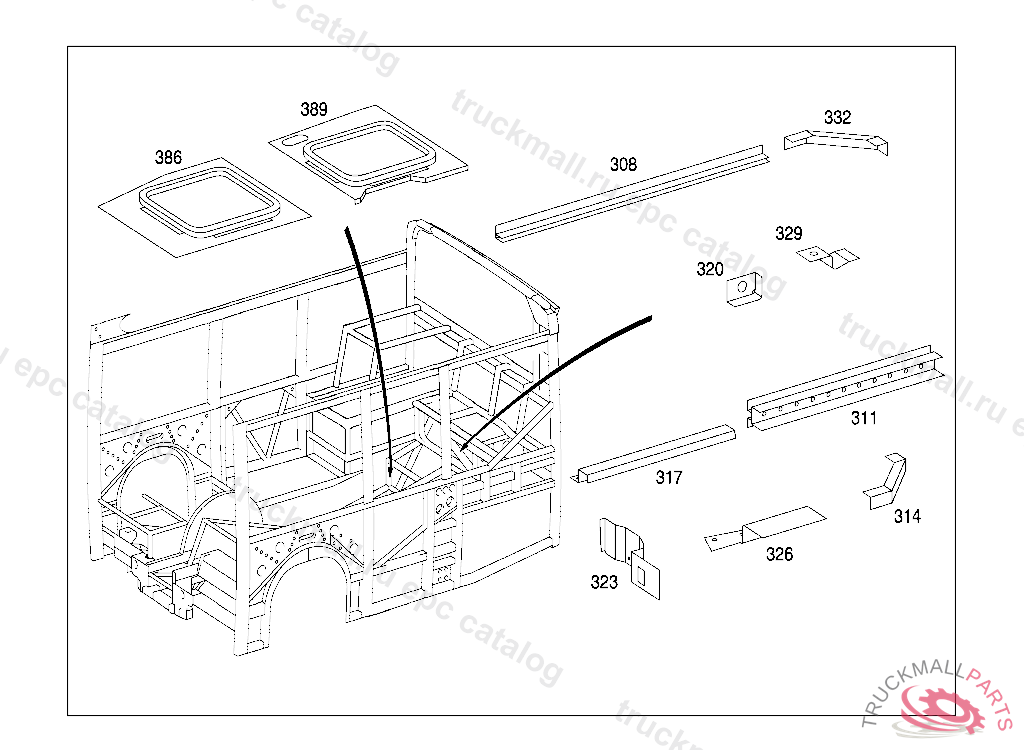 389
386
308
332
329
320
311
317
314
326
323

truckmall.ru epc catalog
TRUCKMALLPARTS