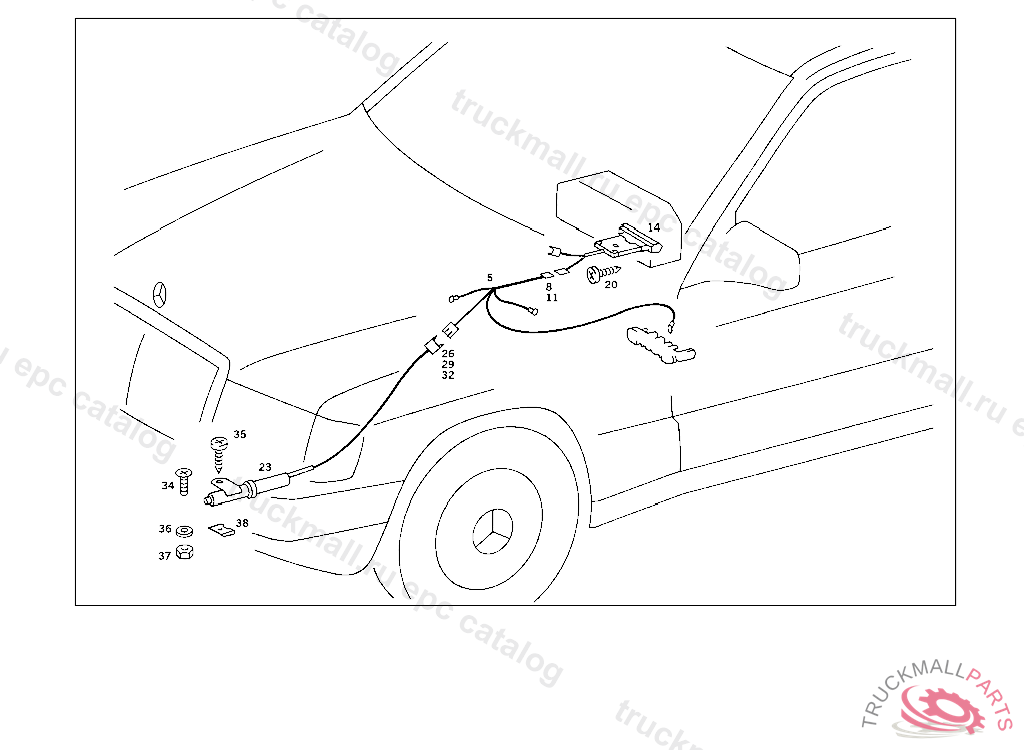 truckmall.ru epc catalog

14
5
8
11
20
26
29
32
35
23
34
36
38
37

TRUCKMALLPARTS