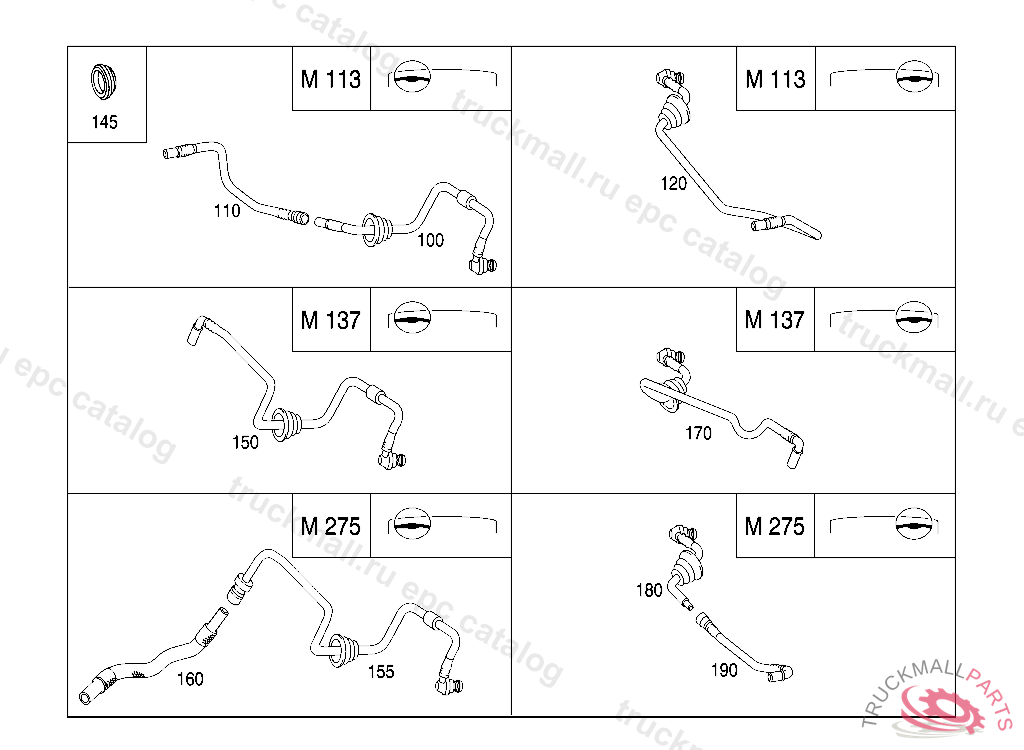 145

M 113

110

100

M 113

120

M 137

150

M 137

170

M 275

160

155

M 275

180

190

truckmall.ru epc catalog

TRUCKMALLPARTS