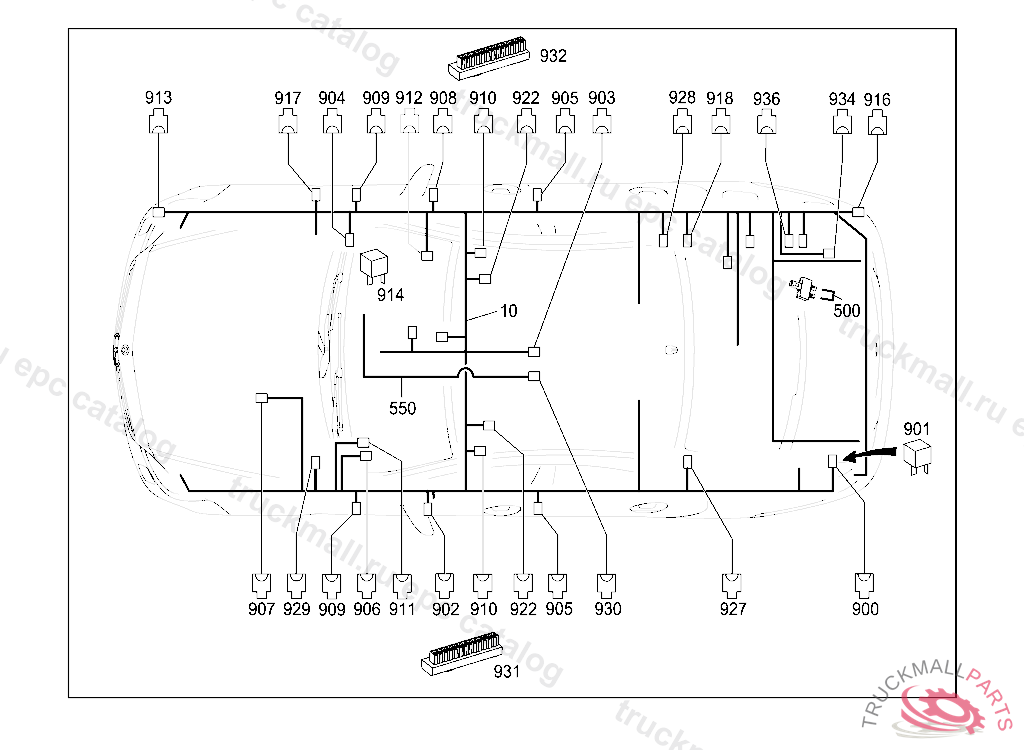 932

913 917 904 909 912 908 910 922 905 903 928 918 936 934 916

914

10

500

550

901

907 929 909 906 911 902 910 922 905 930 927 900

931

truckmall.ru epc catalog

TRUCKMALLPARTS