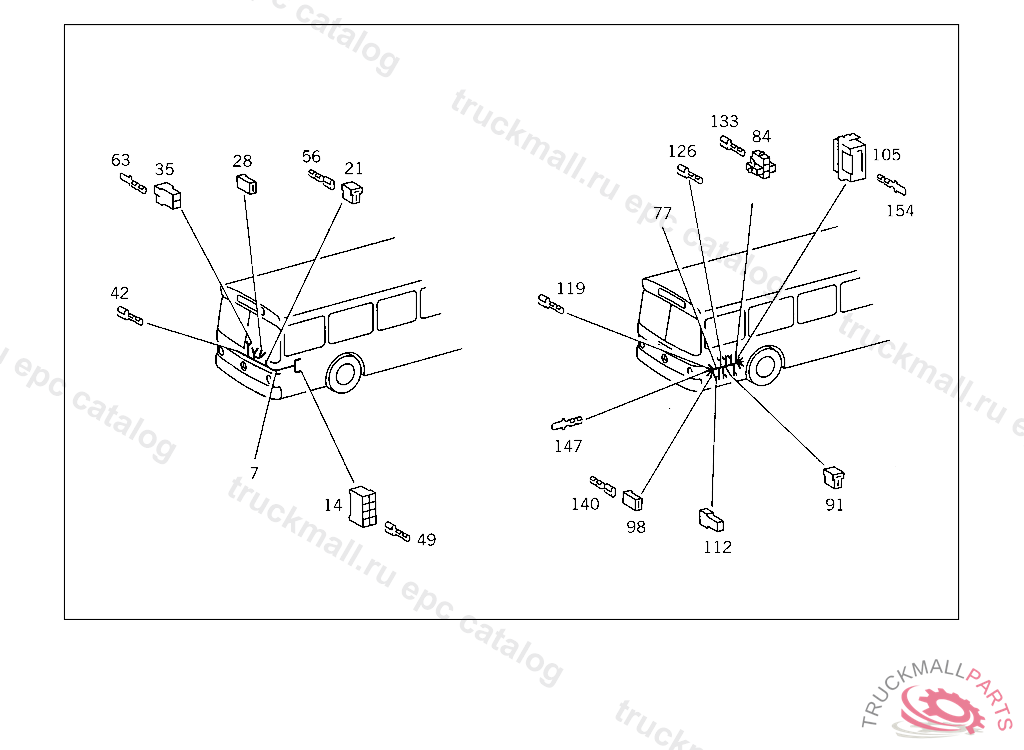 truckmall.ru epc catalog

63 35 28 56 21

42

7

14 49

133 84
126 105
154
77

119

147

140 98 112 91

TRUCKMALLPARTS