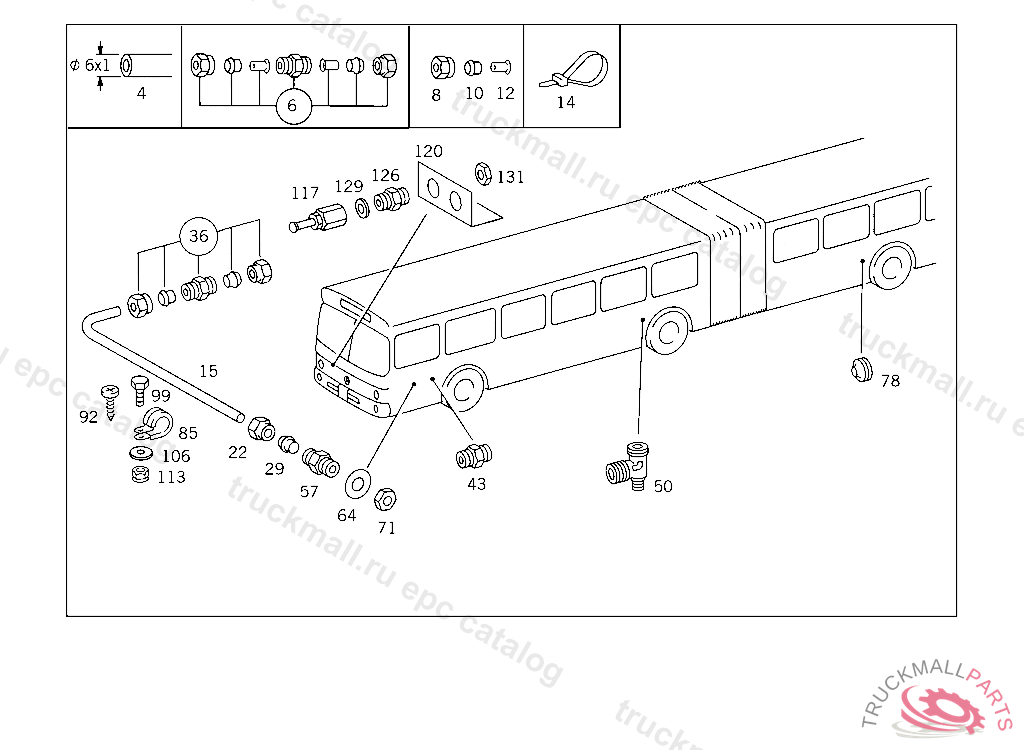 $\phi$ 6x1
4
6
8 10 12
14
120
131
117 129 126
36
15
99
92
85
106
113
22
29
57
64
71
43
50
78
truckmall.ru epc catalog
TRUCKMALLPARTS