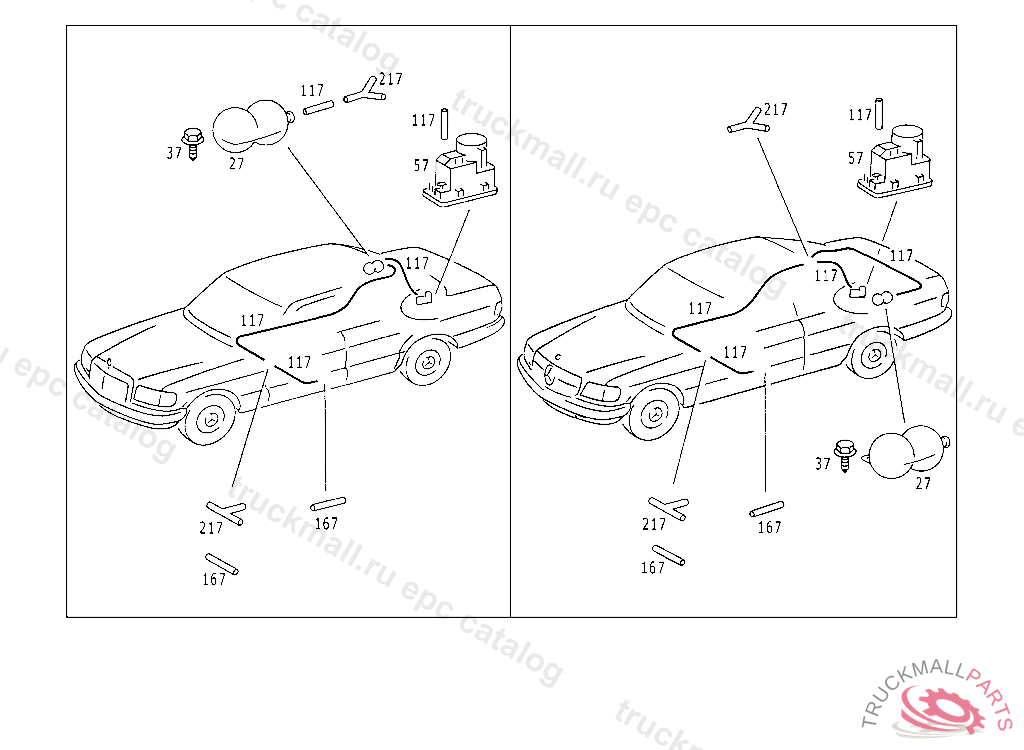 117
217
117
37
27
57
117
117
117
217
167
167

217
117
57
117
117
117
117
37
27
217
167
167

truckmall.ru epc catalog
TRUCKMALLPARTS