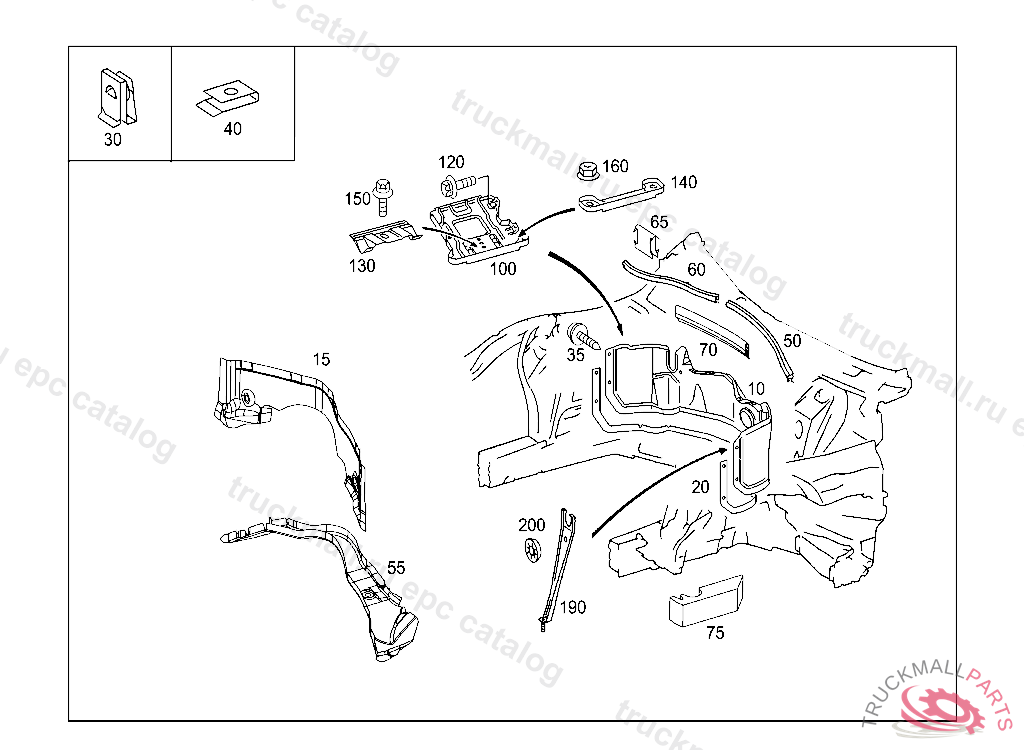 30
40
120
160
140
150
130
100
65
60
50
70
35
10
15
20
200
55
190
75
truckmall.ru epc catalog
TRUCKMALLPARTS