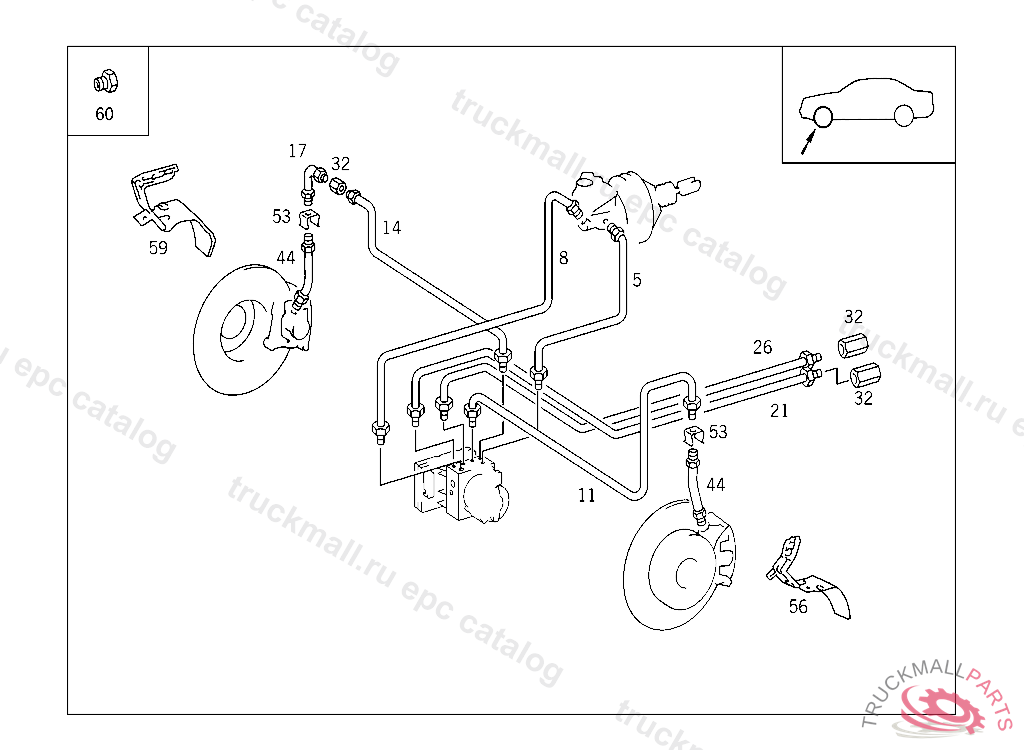 60

17
32
53
14
59
44
8
5
32
26
32
21
53
44
11
56

truckmall.ru epc catalog
TRUCKMALLPARTS