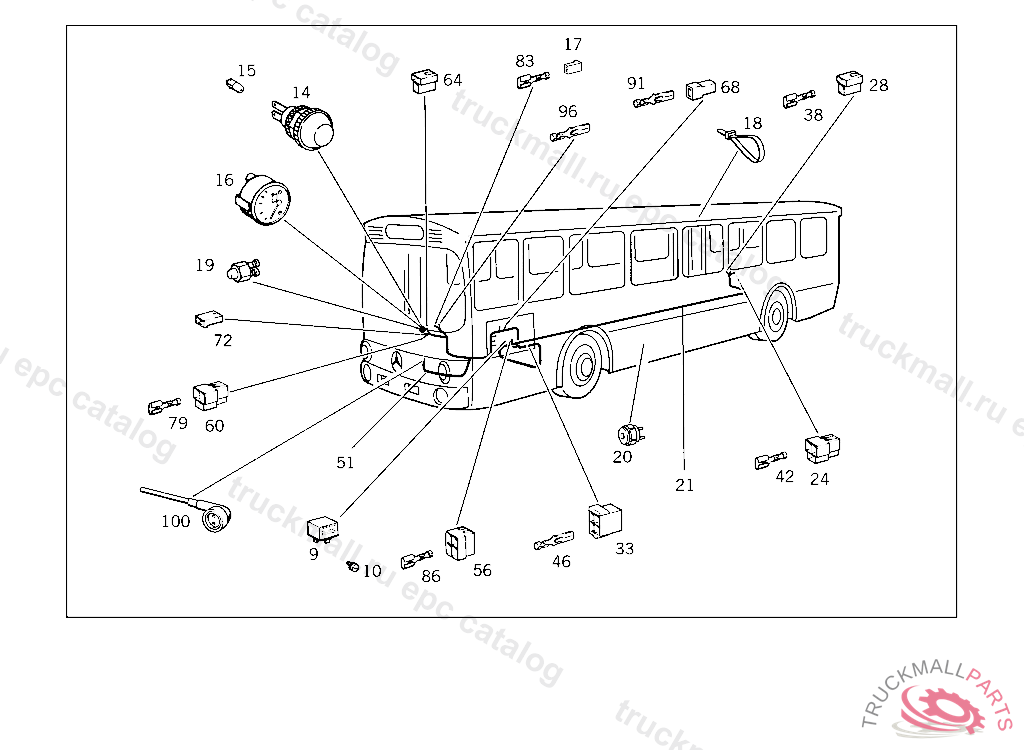 15
14
64
83
17
91
68
28
96
18
38
16
19
72
79
60
51
100
9
10
86
56
46
33
20
21
42
24

truckmall.ru epc catalog
TRUCKMALLPARTS