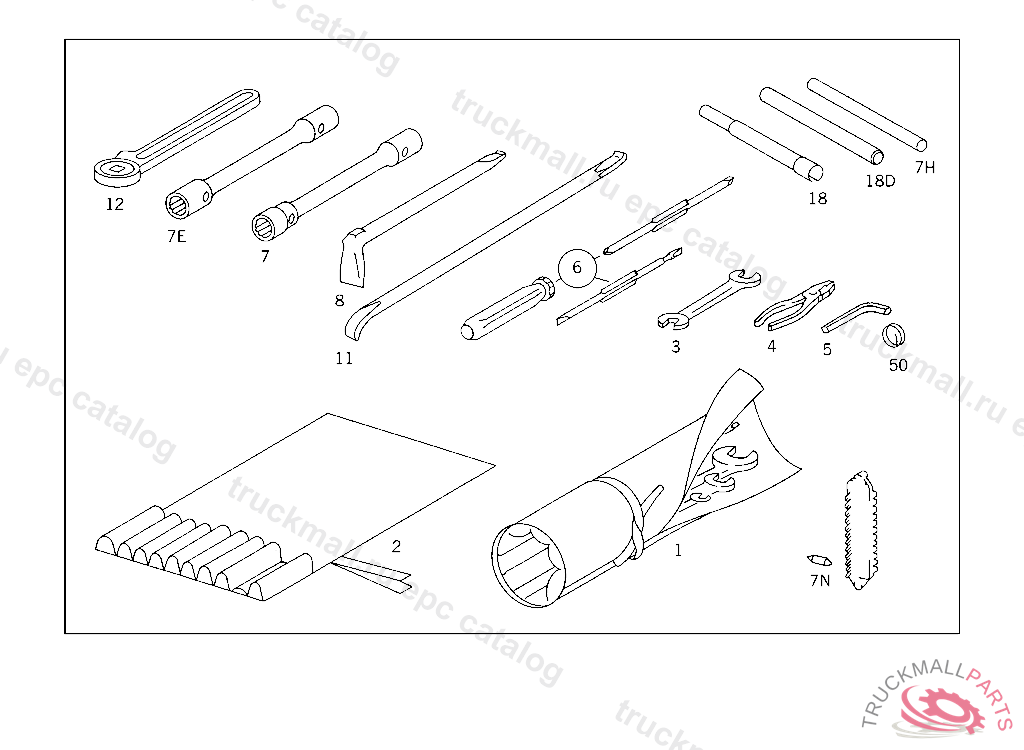 truckmall.ru epc catalog

12
7E
7
8
11
6
3
4
5
50
18
18D
7H
2
1
7N

TRUCKMALLPARTS