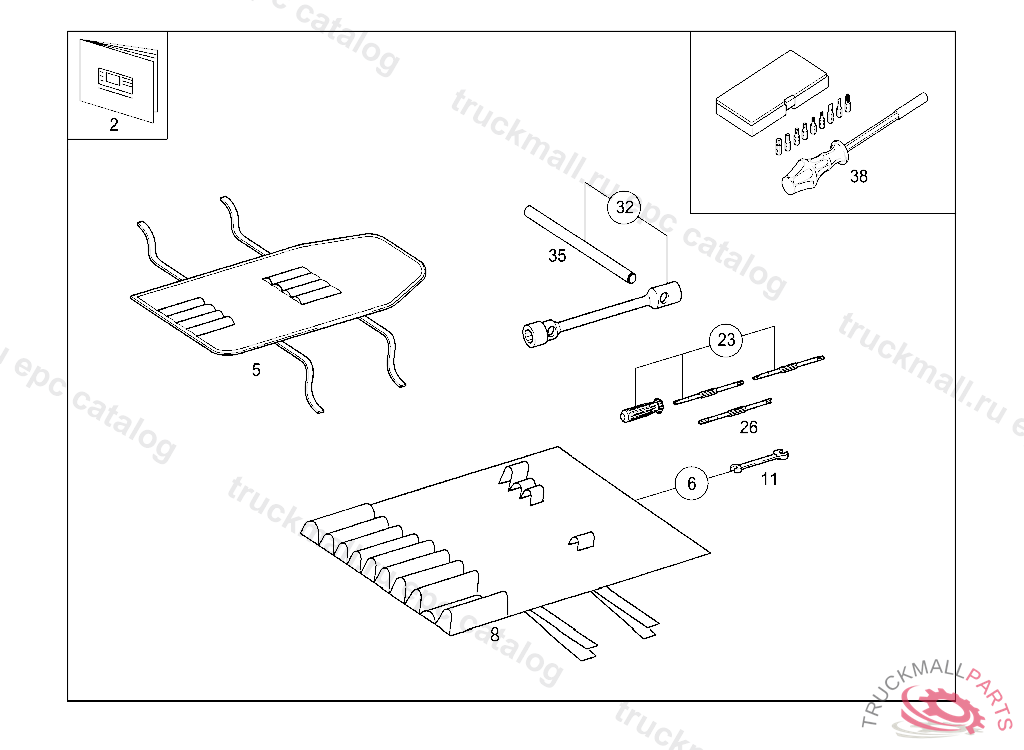 2

38

32

35

5

23

26

6

11

8

truckmall.ru epc catalog

TRUCKMALLPARTS