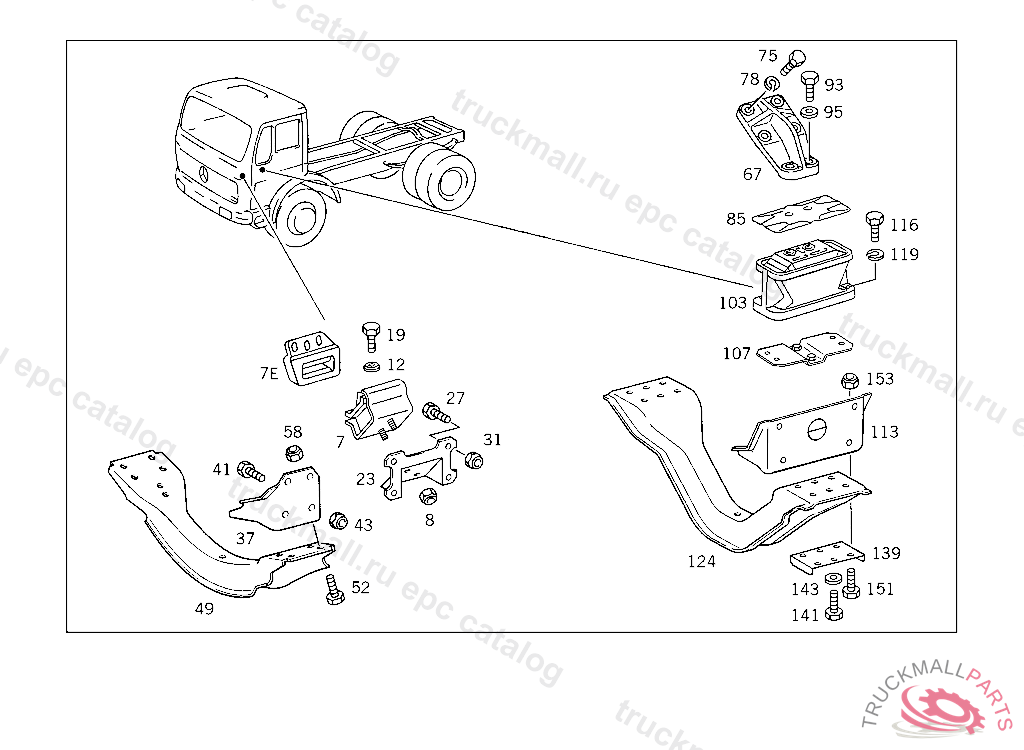 truckmall.ru epc catalog

75
78
93
95
67
85
116
119
103
107
153
113
124
139
143
151
141
19
12
7E
7
27
31
23
8
58
41
43
37
52
49

TRUCKMALLPARTS