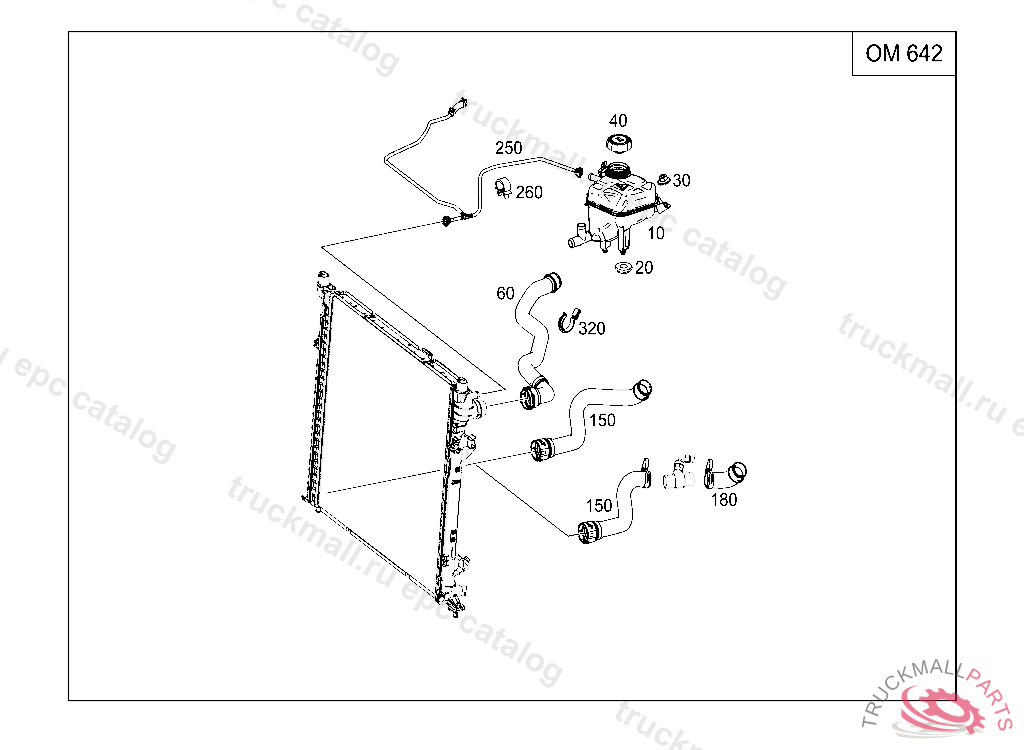 OM 642

40

250

30

260

10

20

60

320

150

150

180

truckmall.ru epc catalog

TRUCKMALLPARTS