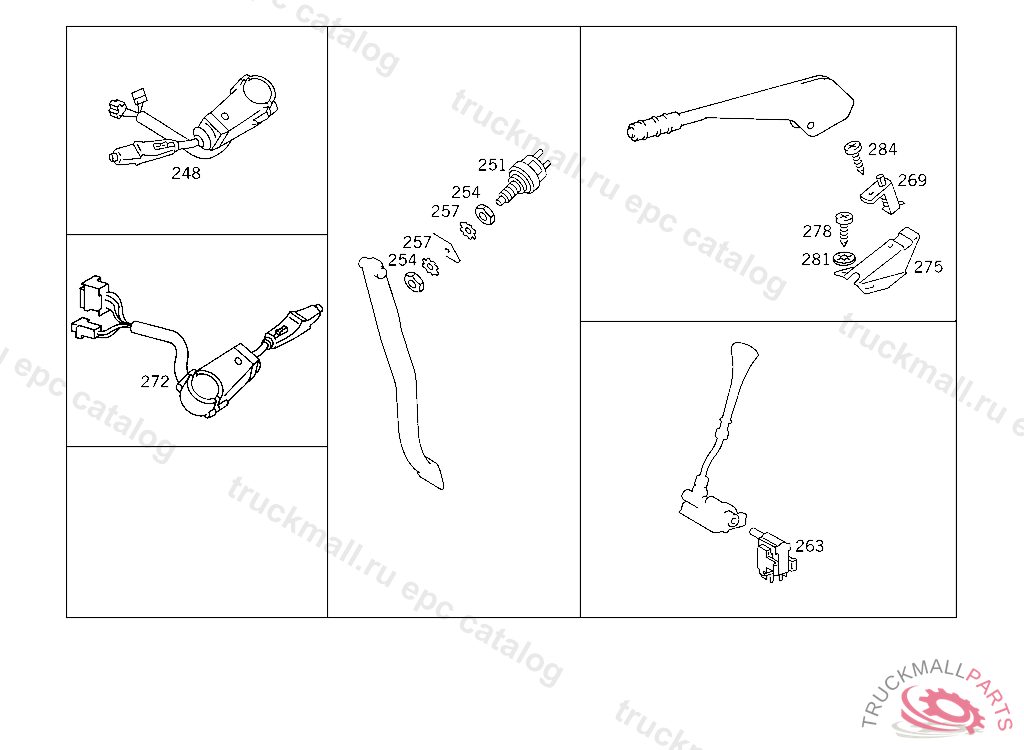 248

272

251
254
257
257
254

284
269
278
281
275

263

truckmall.ru epc catalog

TRUCKMALLPARTS