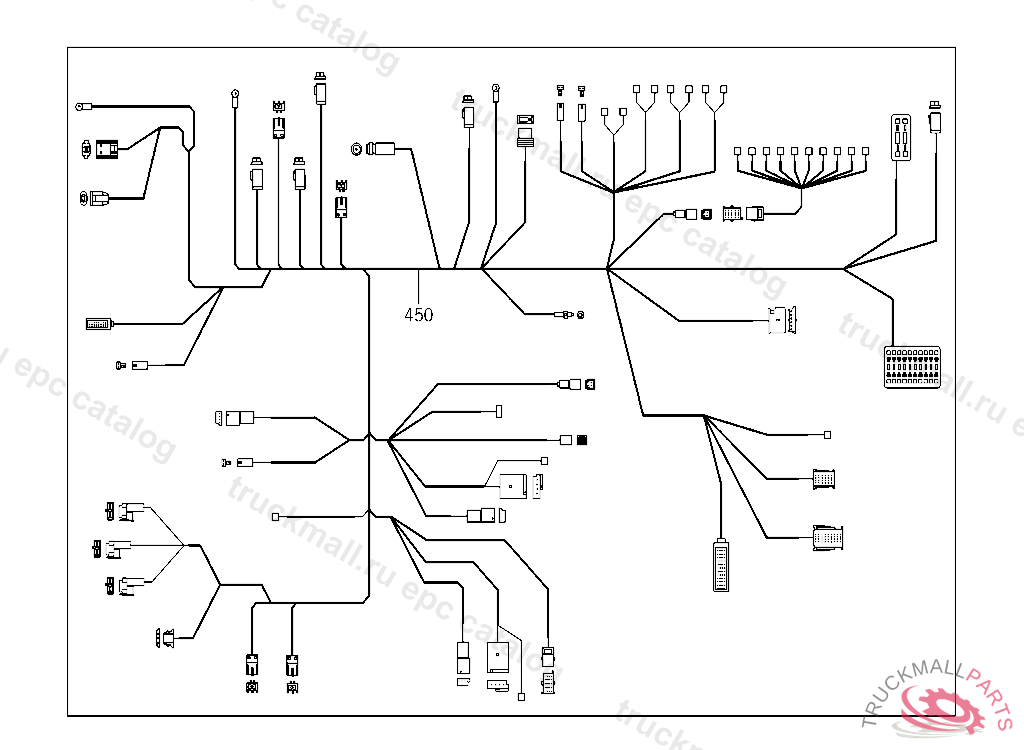 450

truckmall.ru epc catalog

TRUCKMALLPARTS